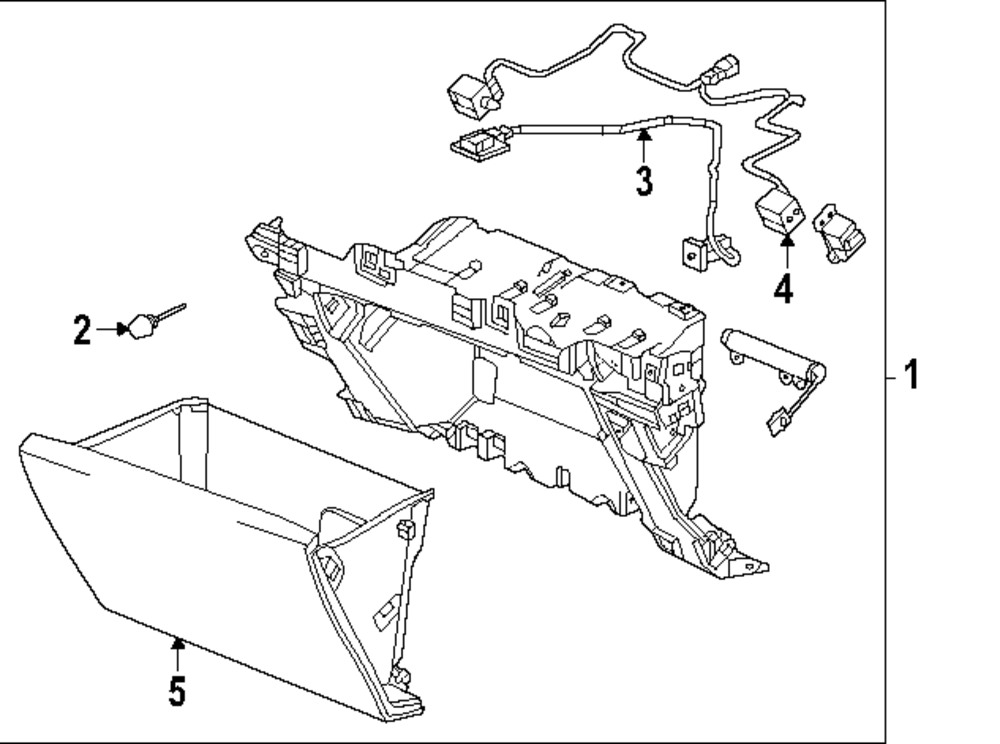 3
4
2
1
5