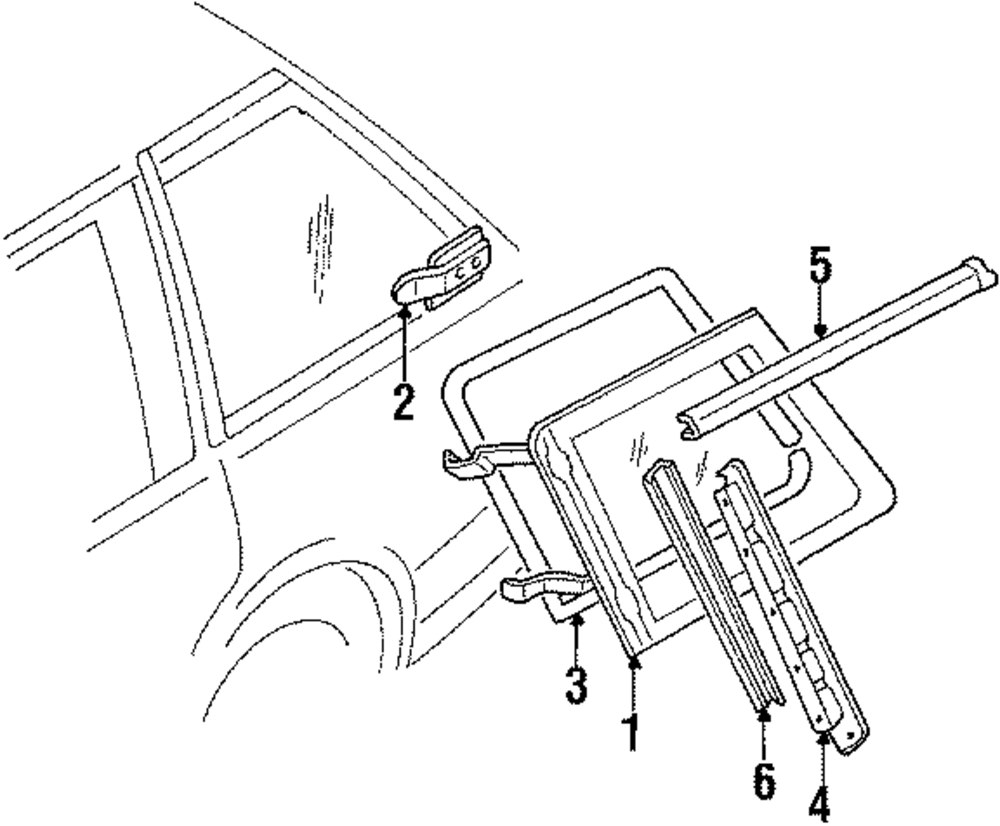 5
2
3
1
6
4