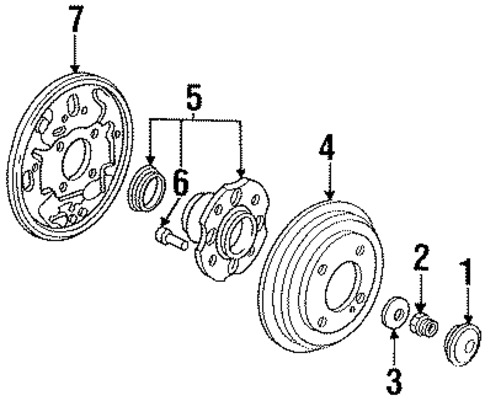 7
5
6
4
2
1
3