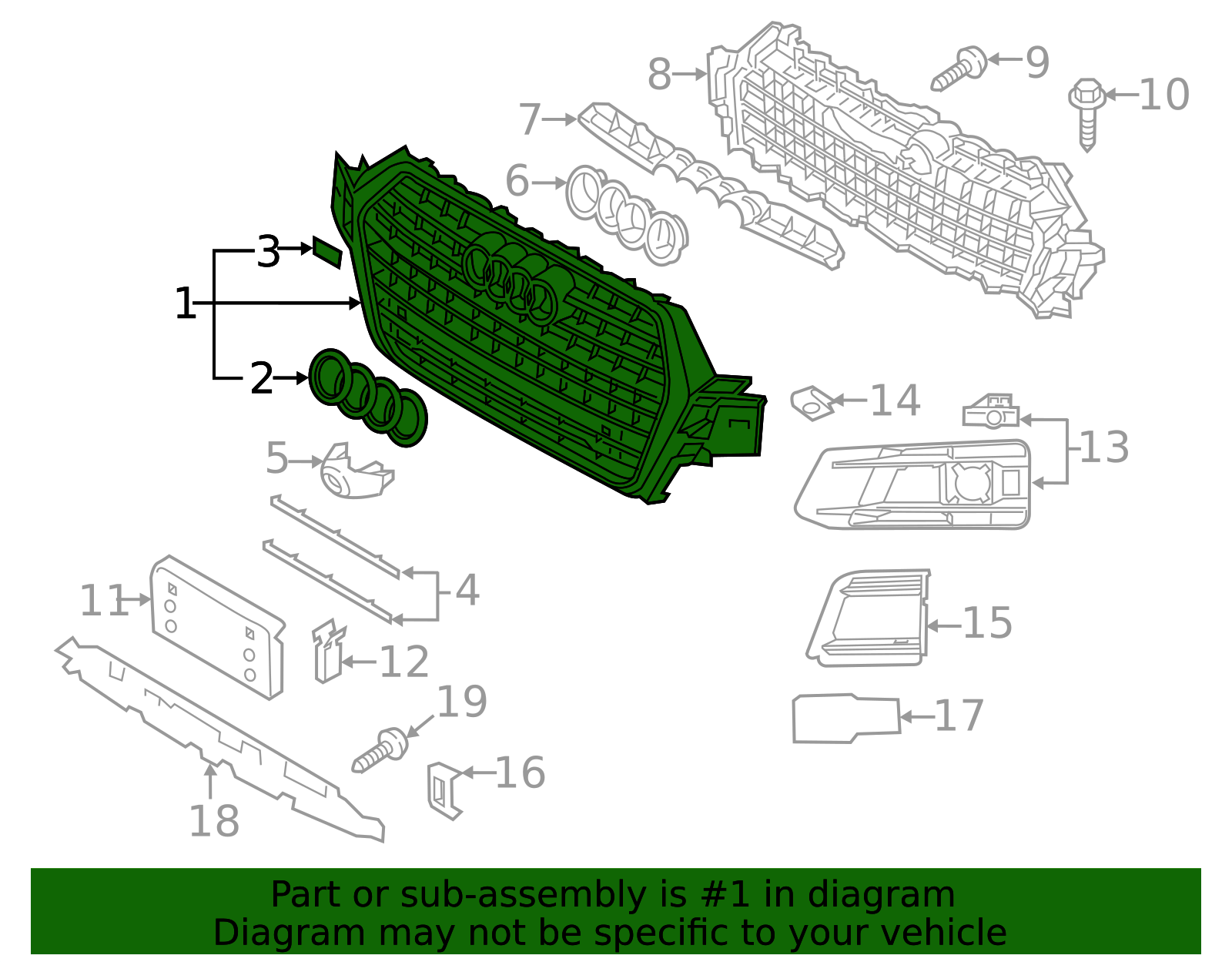 8
9
10
7
6
3
1
2
14
13
5
4
11
12
15
19
17
16
18

Part or sub-assembly is #1 in diagram
Diagram may not be specific to your vehicle