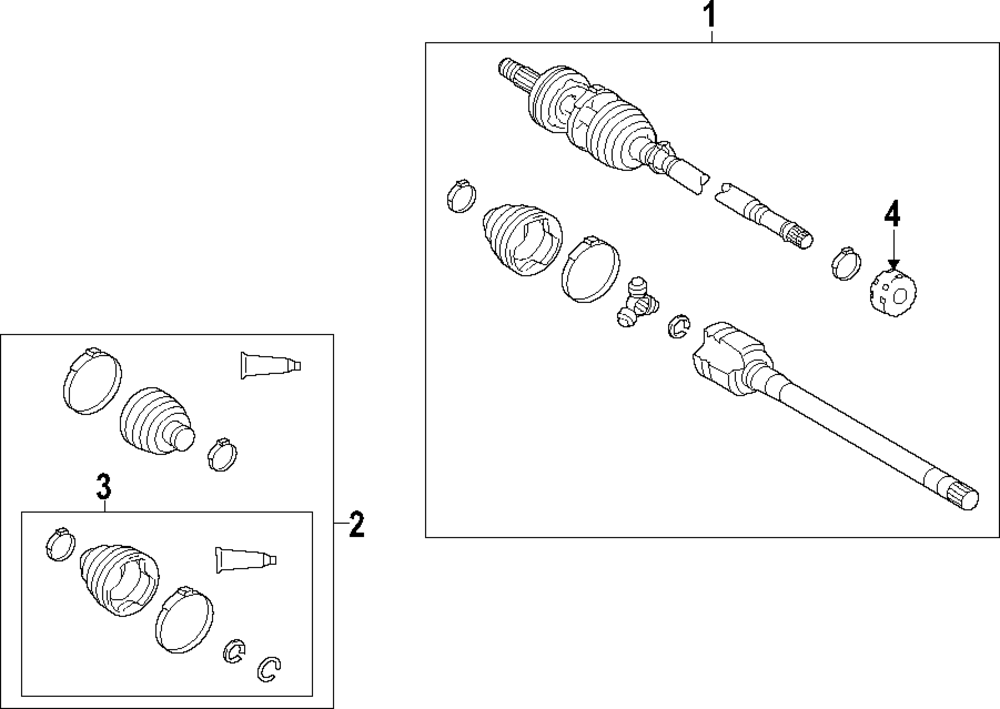 1
4
3
2