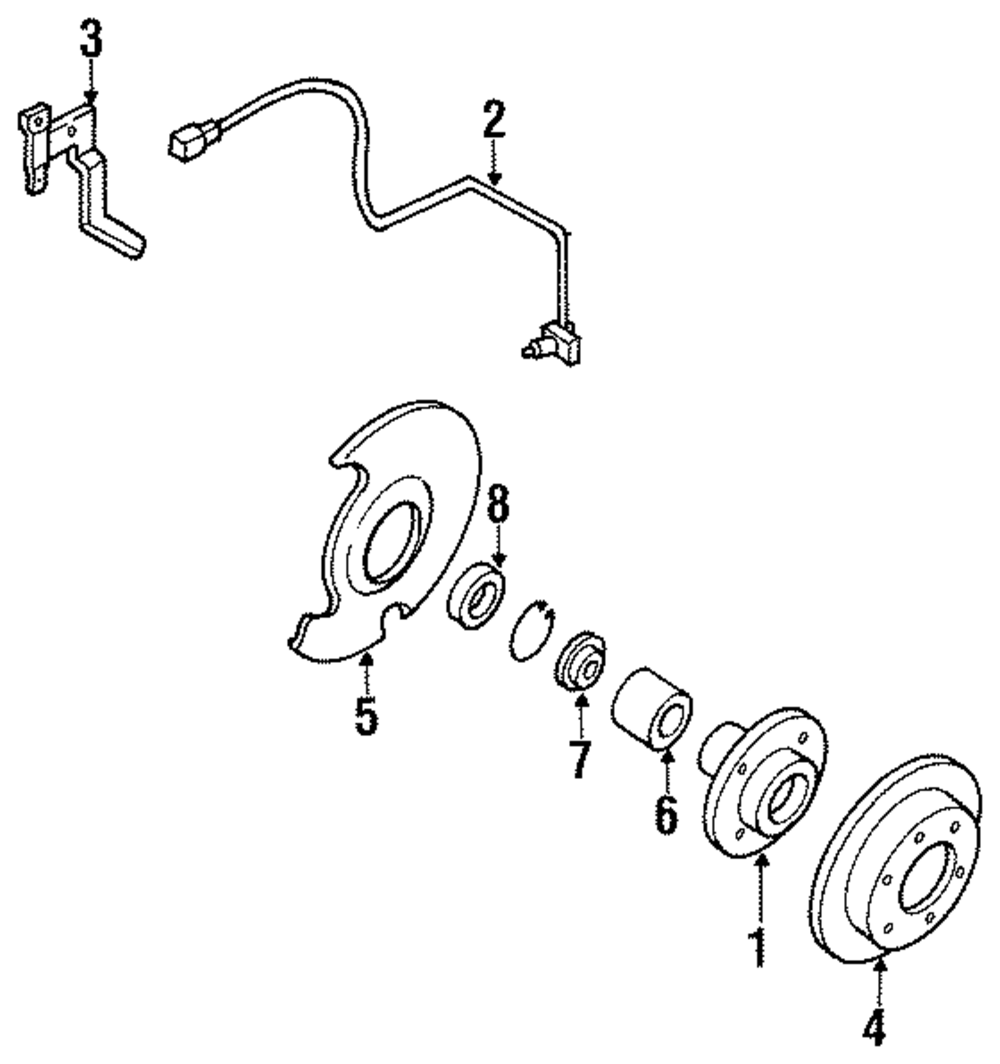 3
2
8
5
7
6
1
4