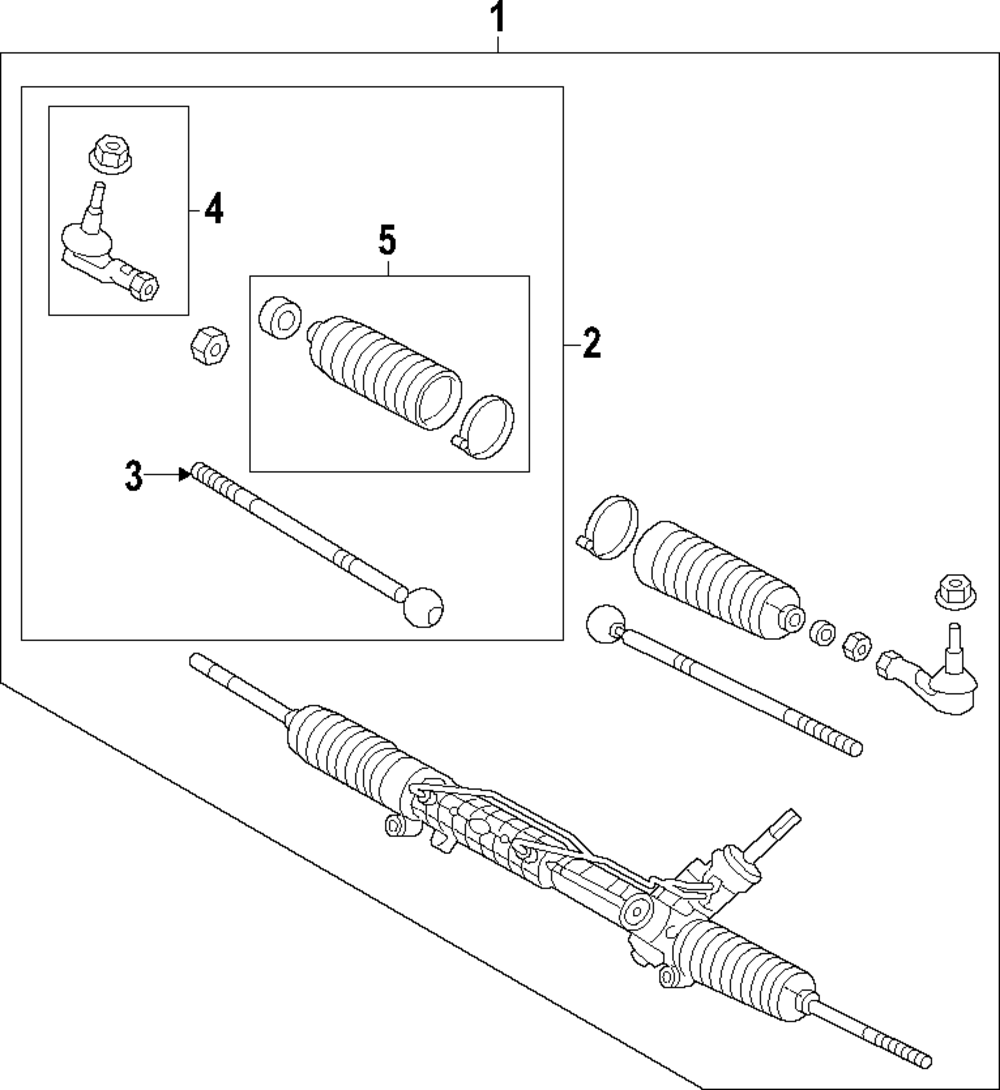 1
4
5
2
3