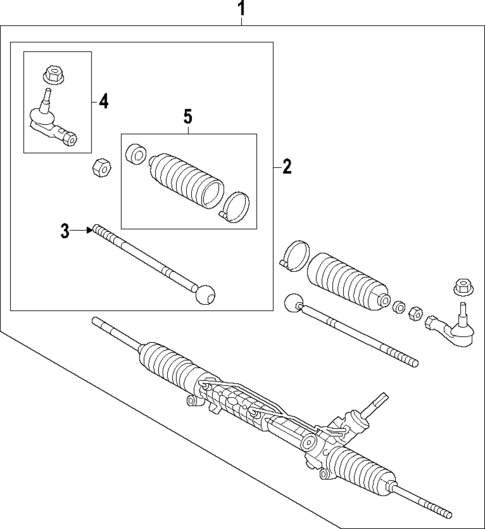 1
4
5
2
3