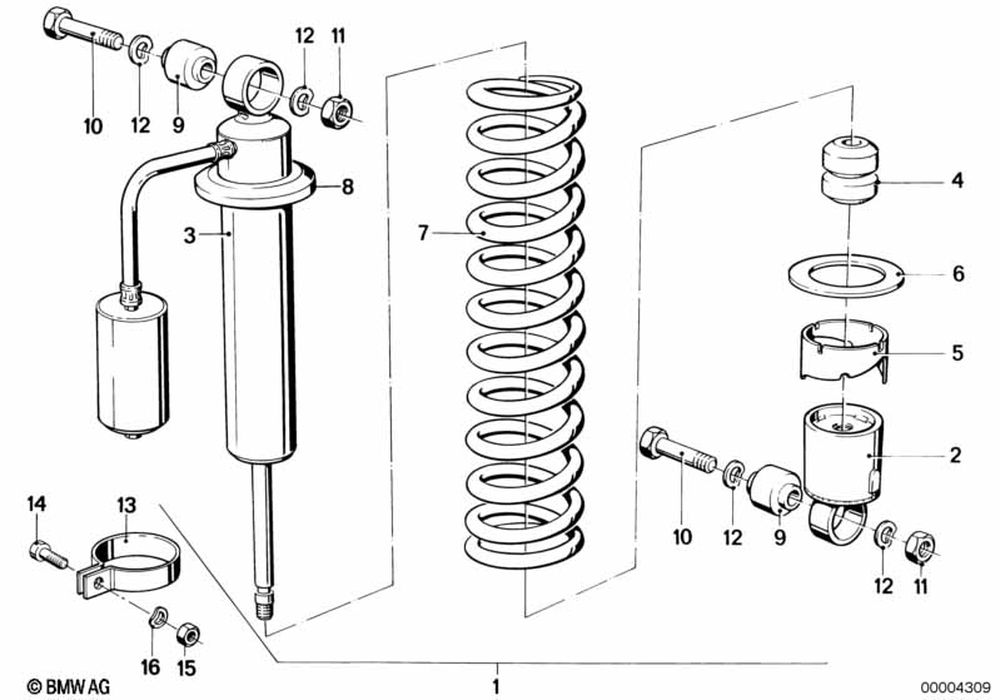 12 11
10 12 9
8
3
7
4
6
5
2
14 13
10 12 9
12 11
16 15
1
© BMW AG
00004309