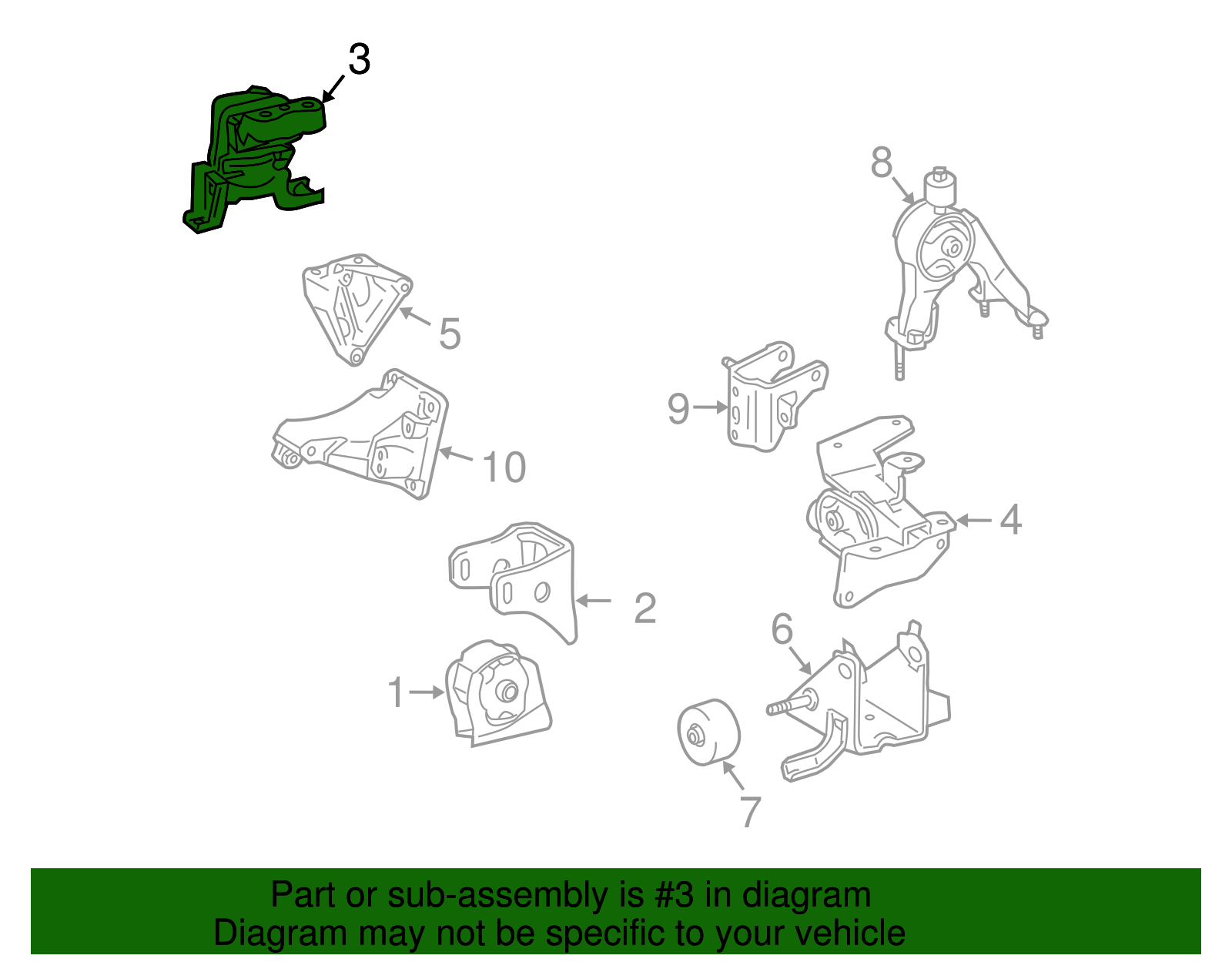 3

8

5

9

10

4

2

6

1

7

Part or sub-assembly is #3 in diagram
Diagram may not be specific to your vehicle