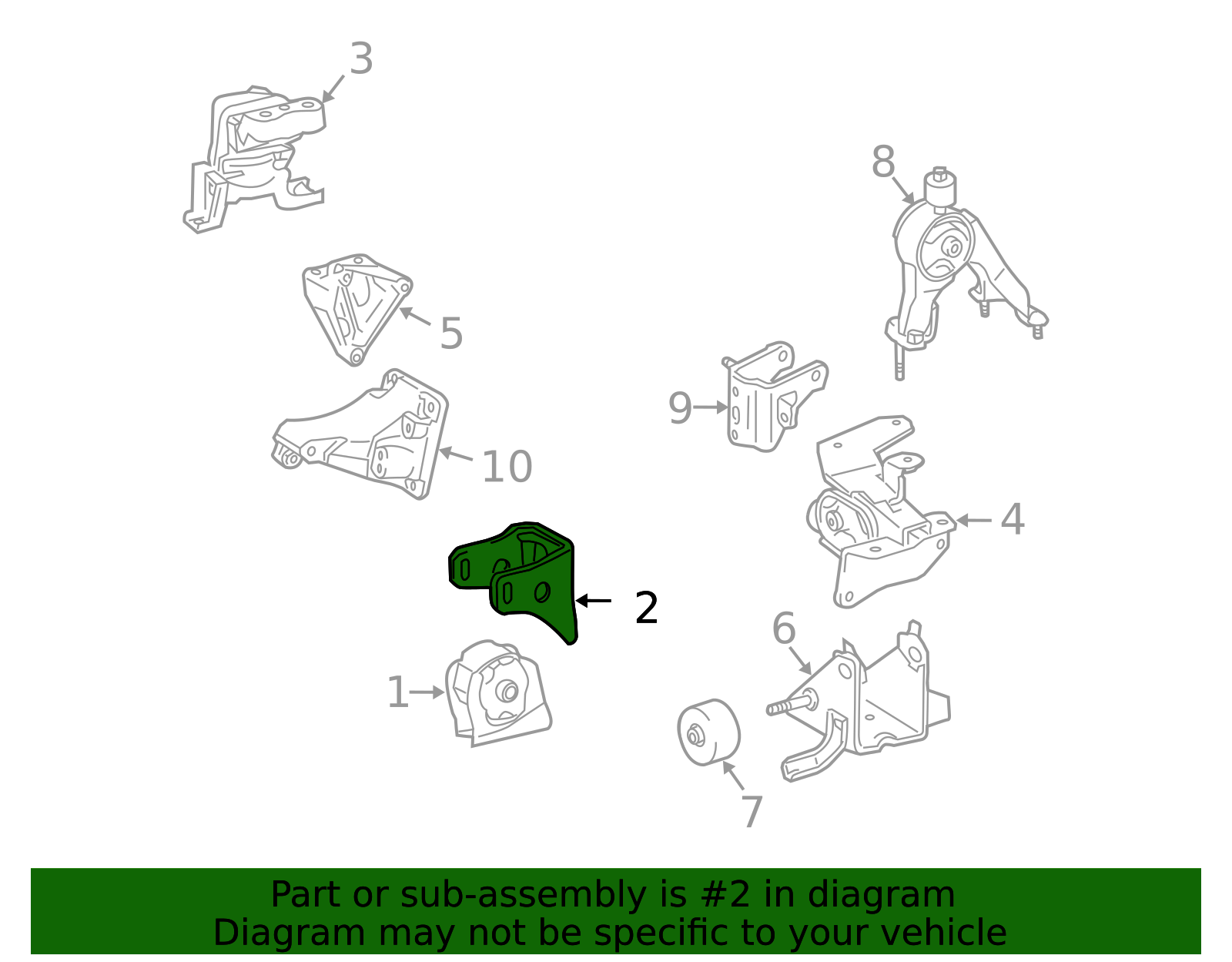 3
8
5
9
10
4
2
6
1
7
Part or sub-assembly is #2 in diagram
Diagram may not be specific to your vehicle