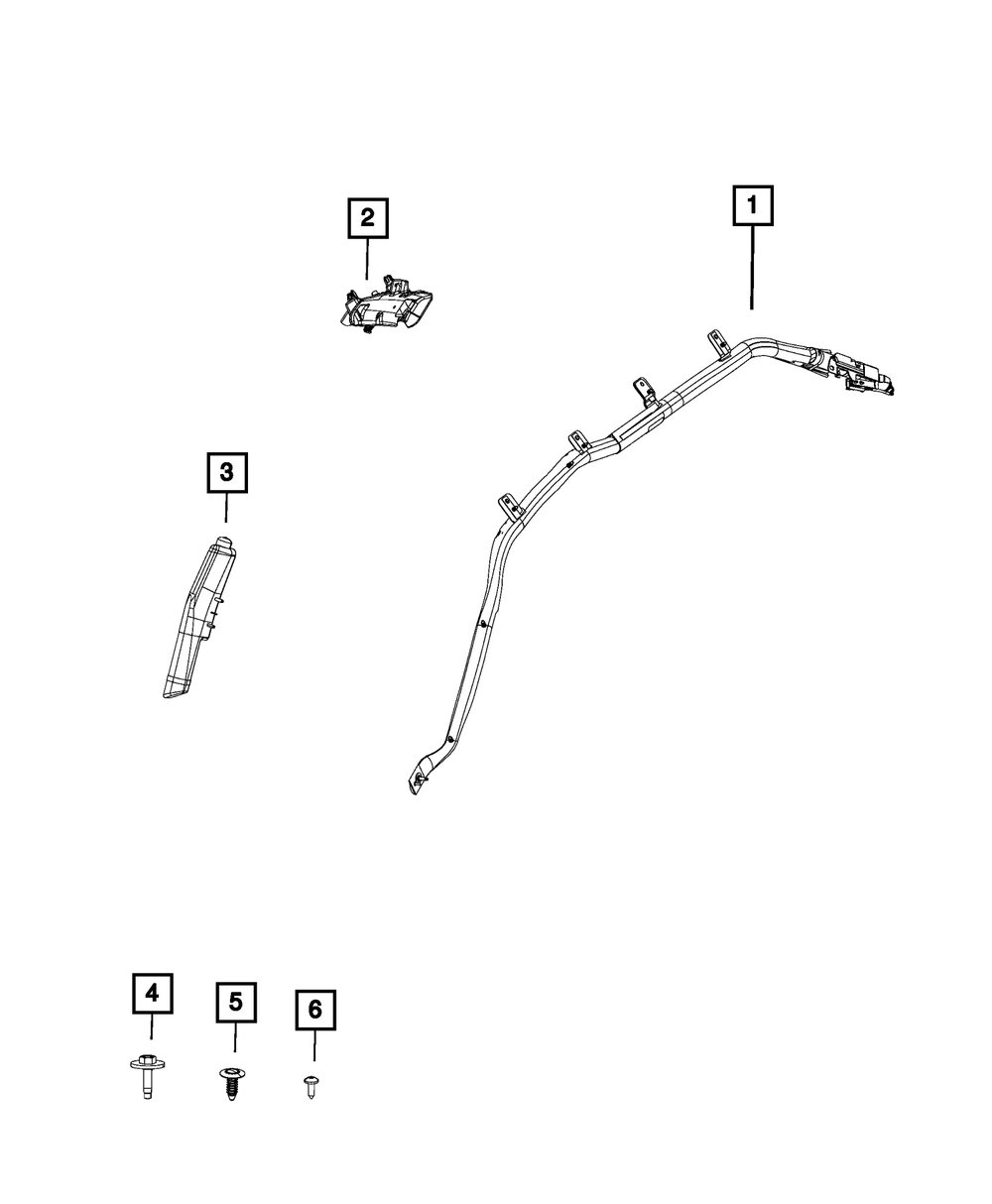 2
1
3
4
5
6