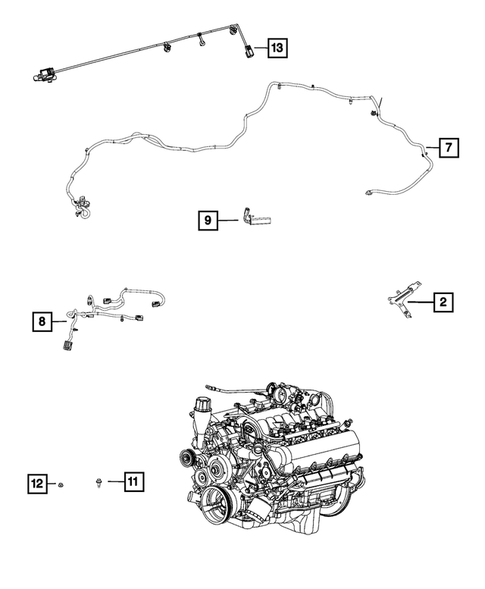 13

7

9

8

2

12

11