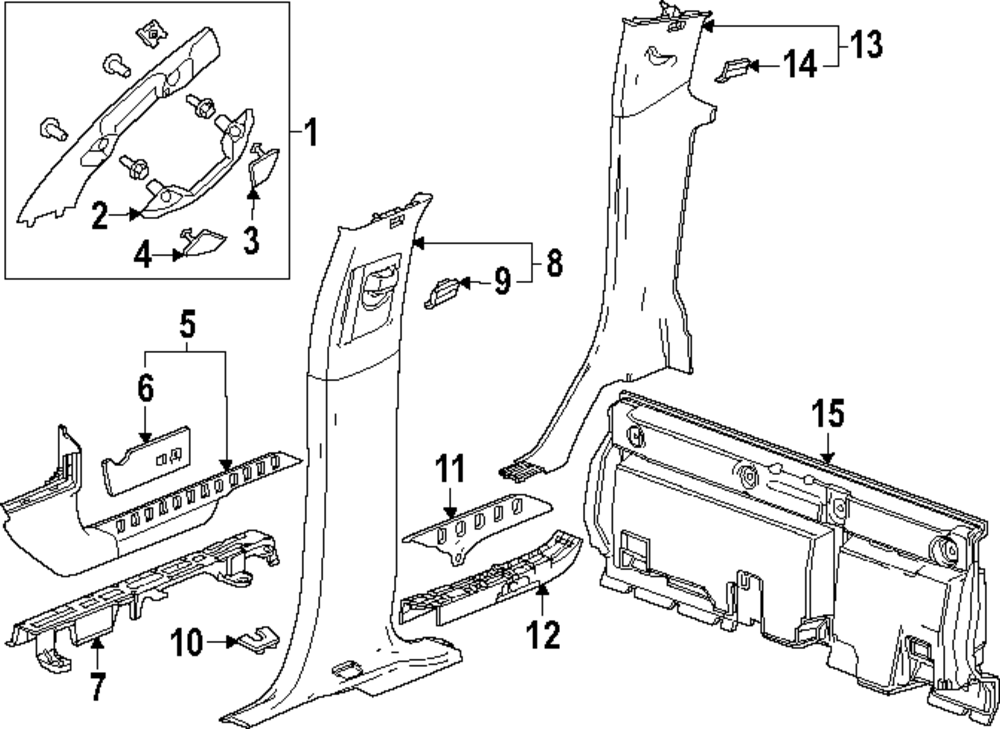 1
2
3
4
13
14
8
9
5
6
15
11
12
10
7