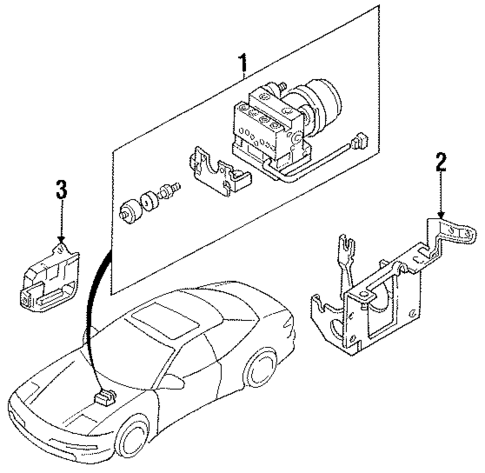 1
2
3