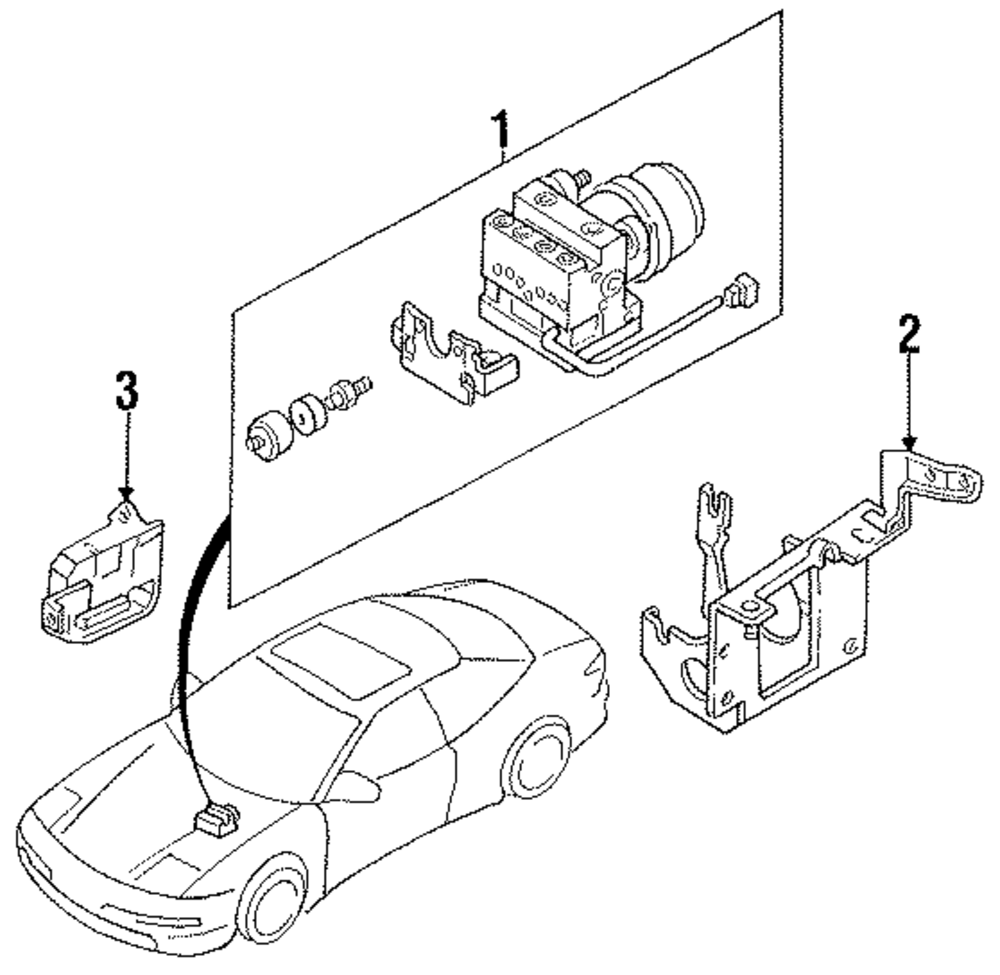 1
2
3