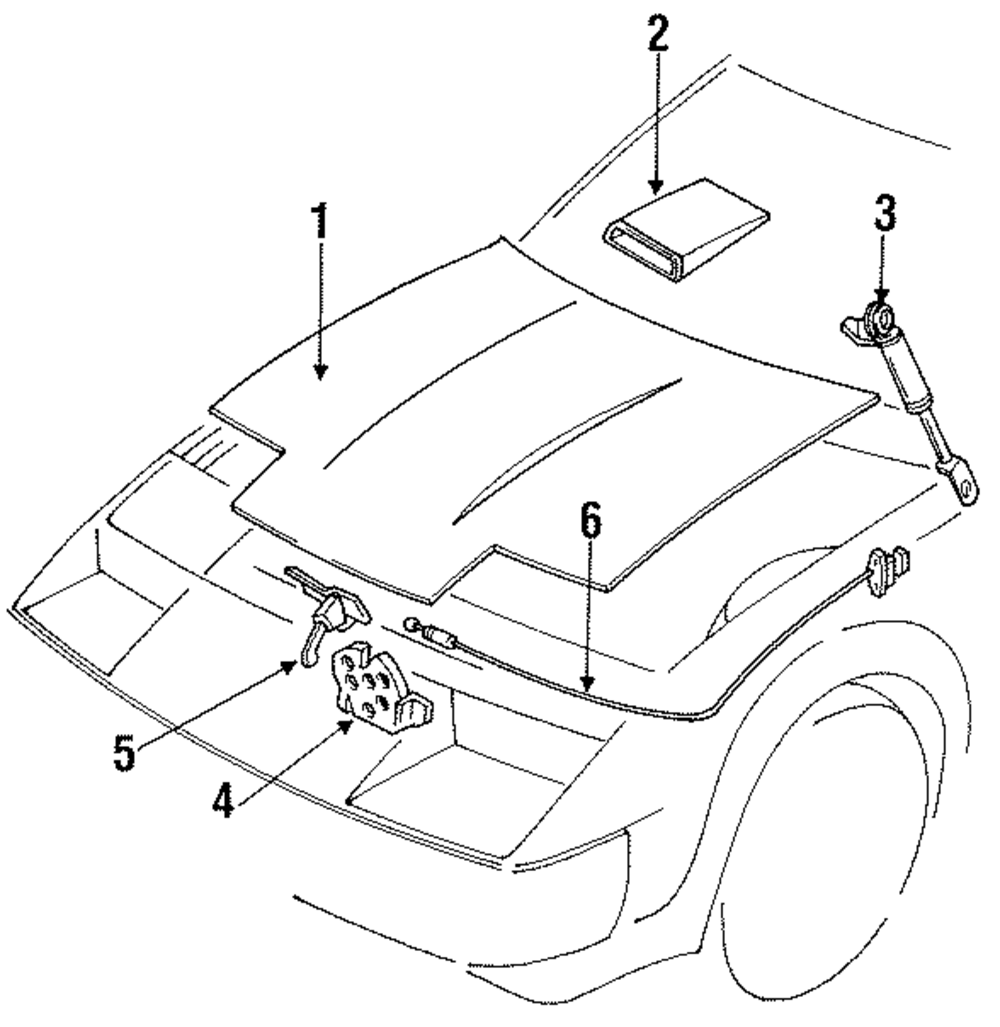 2
1
3
6
5
4