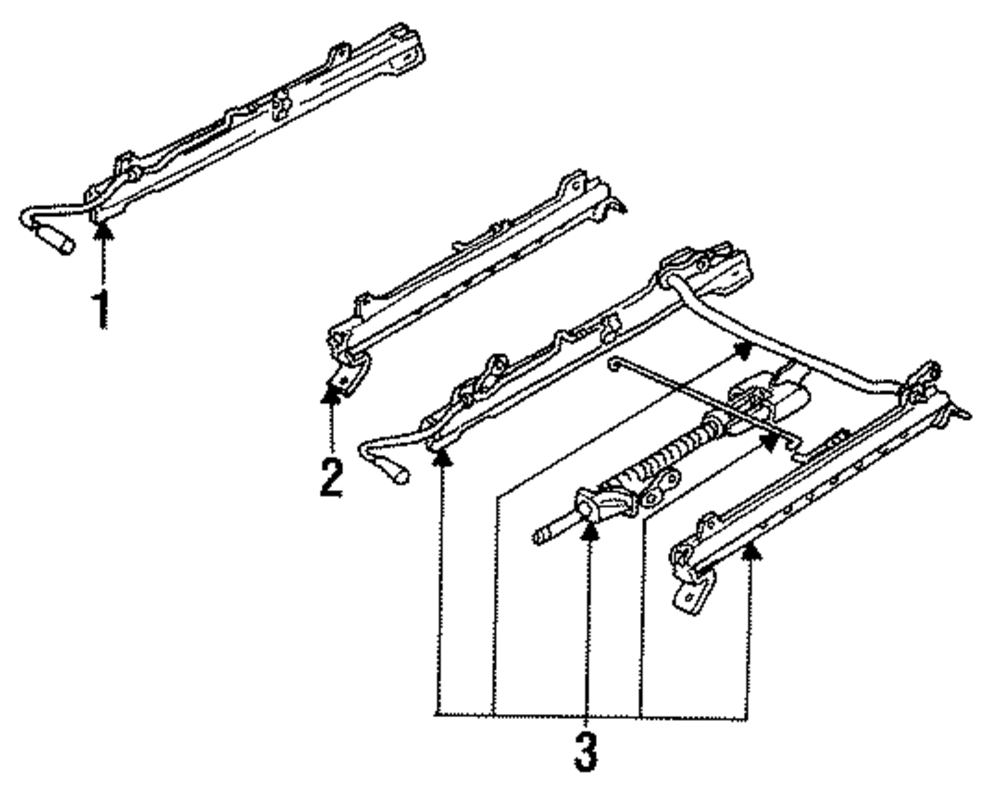 1

2

3