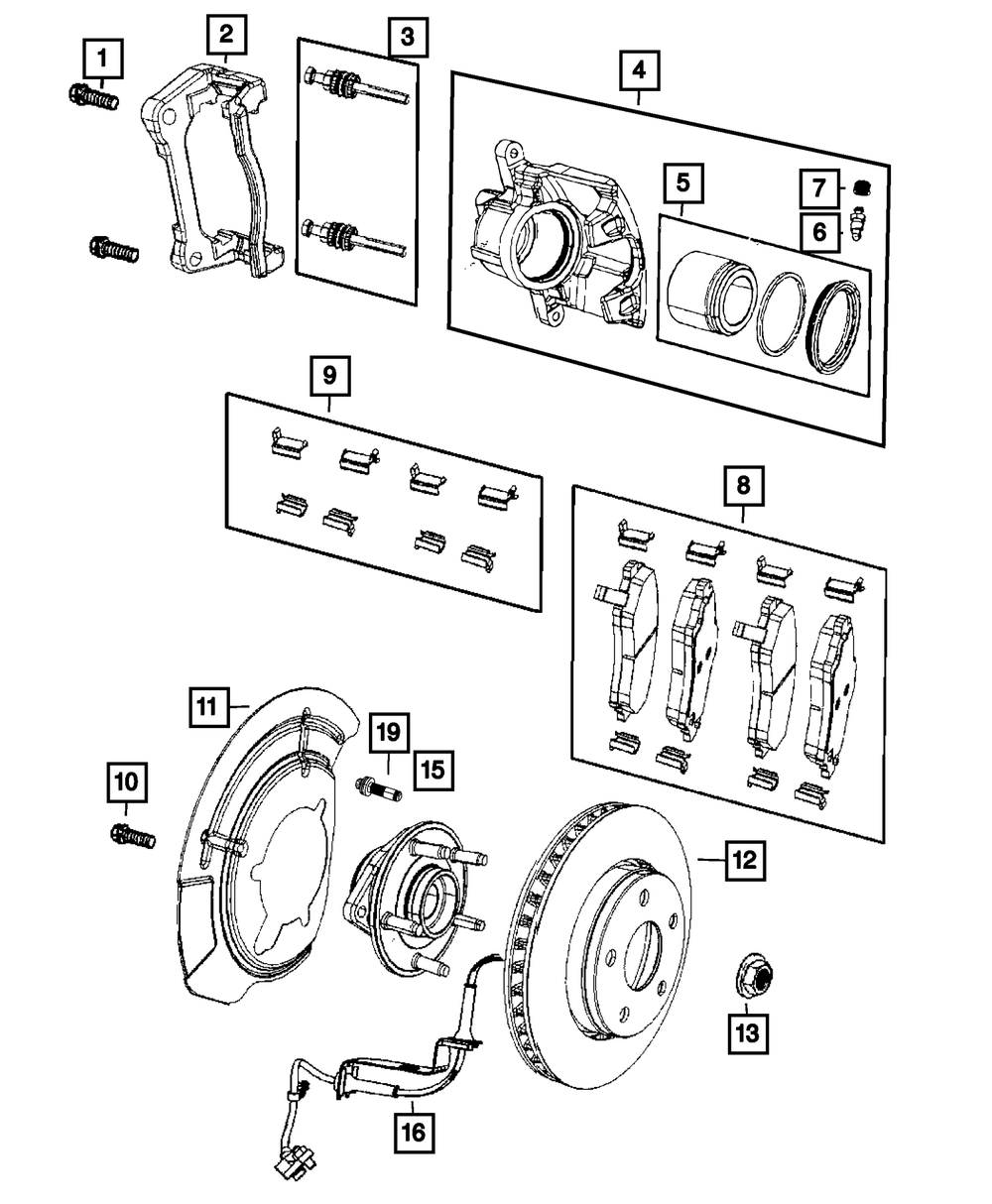 1
2
3
4
5
7
6
9
8
11
19
15
10
12
13
16