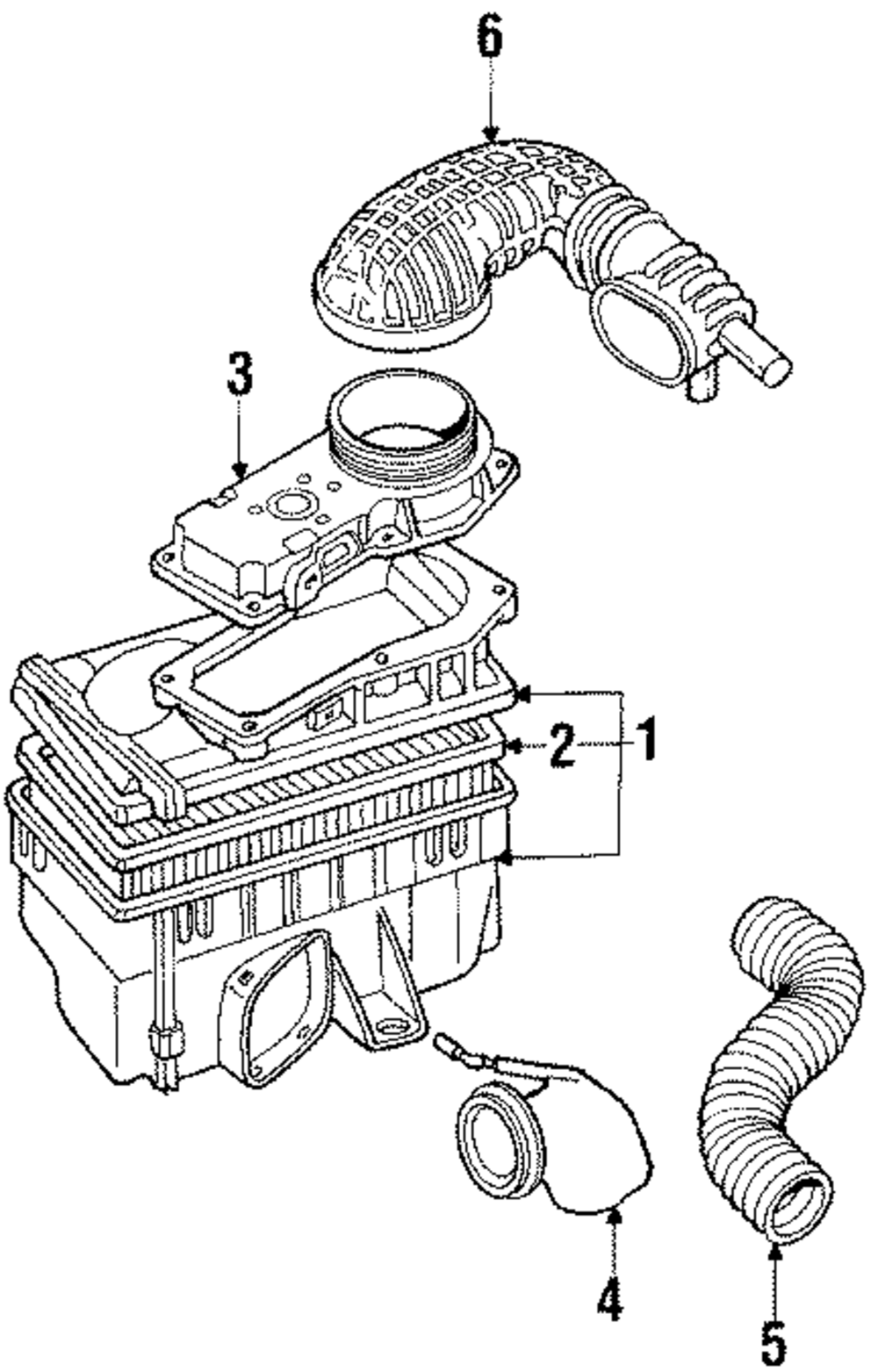 6
3
2
1
4
5