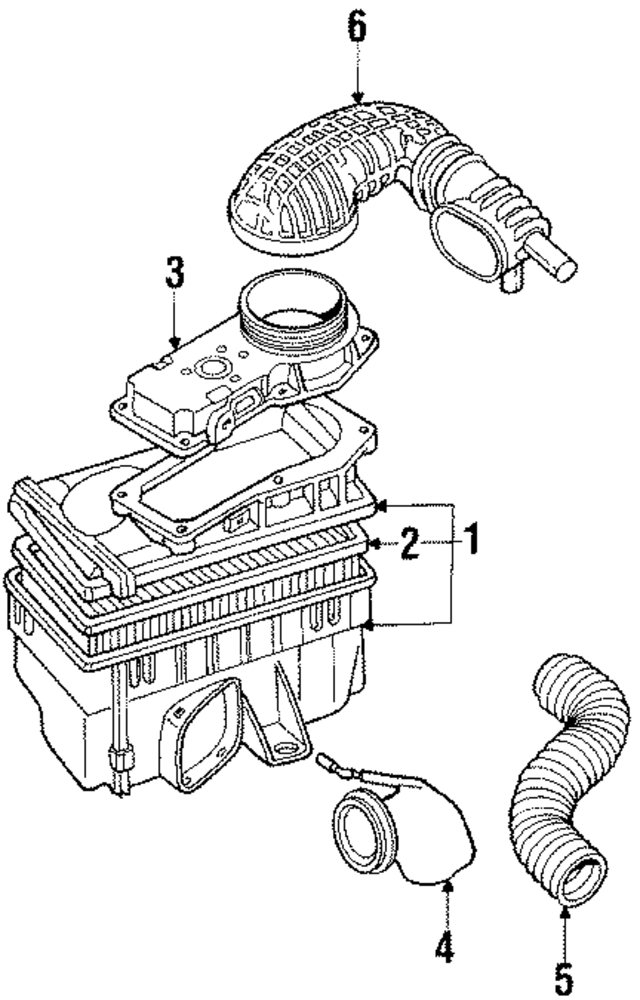 6
3
2
1
4
5