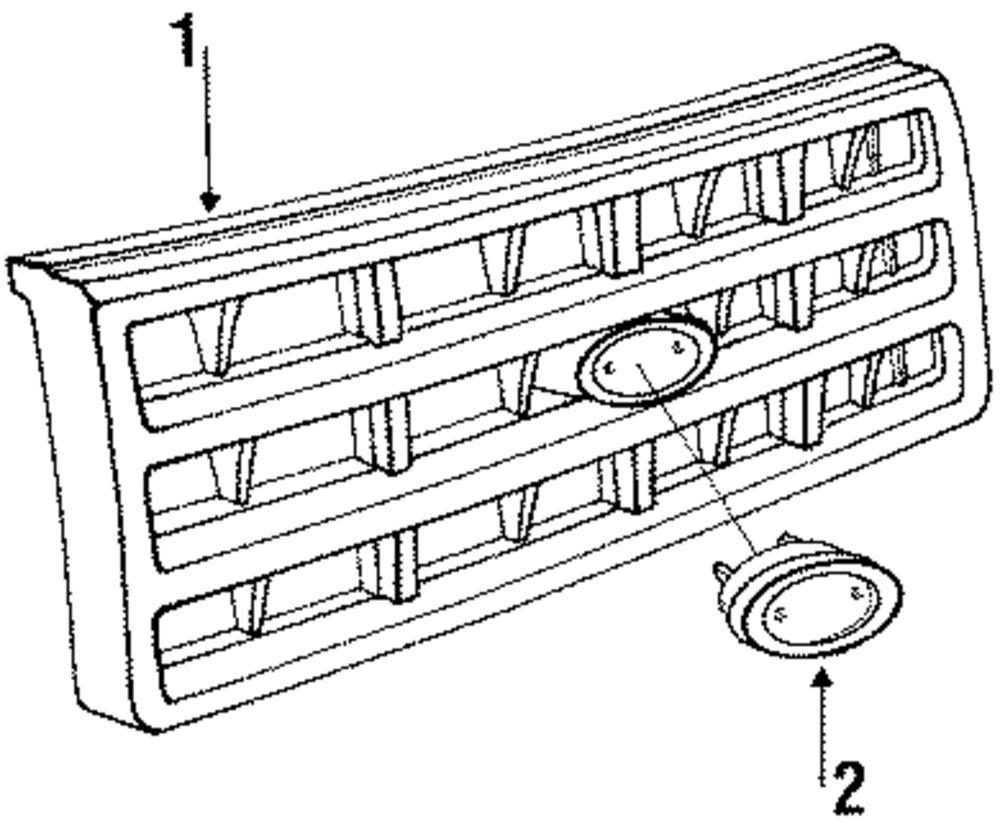 1

2