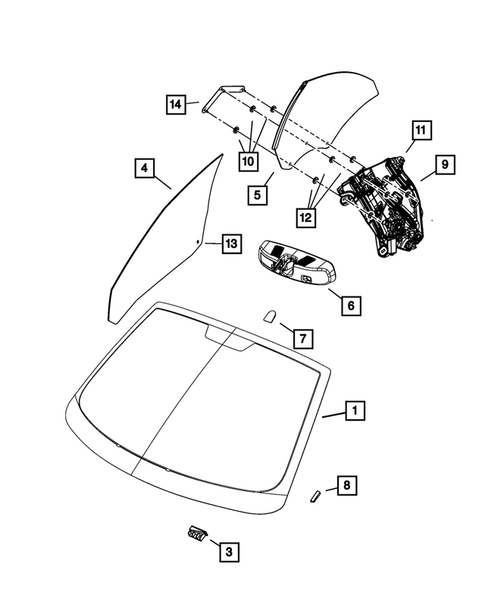 14
11
10
9
4
5
12
13
6
7
1
8
3