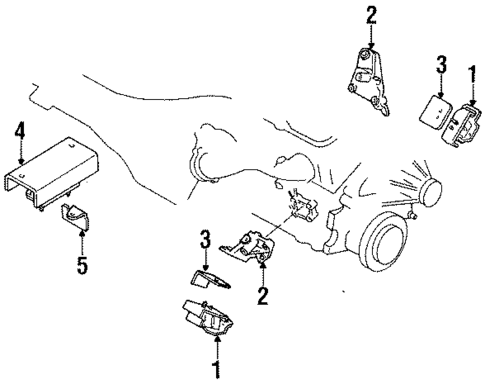 2
3
1
4
5
3
2
1