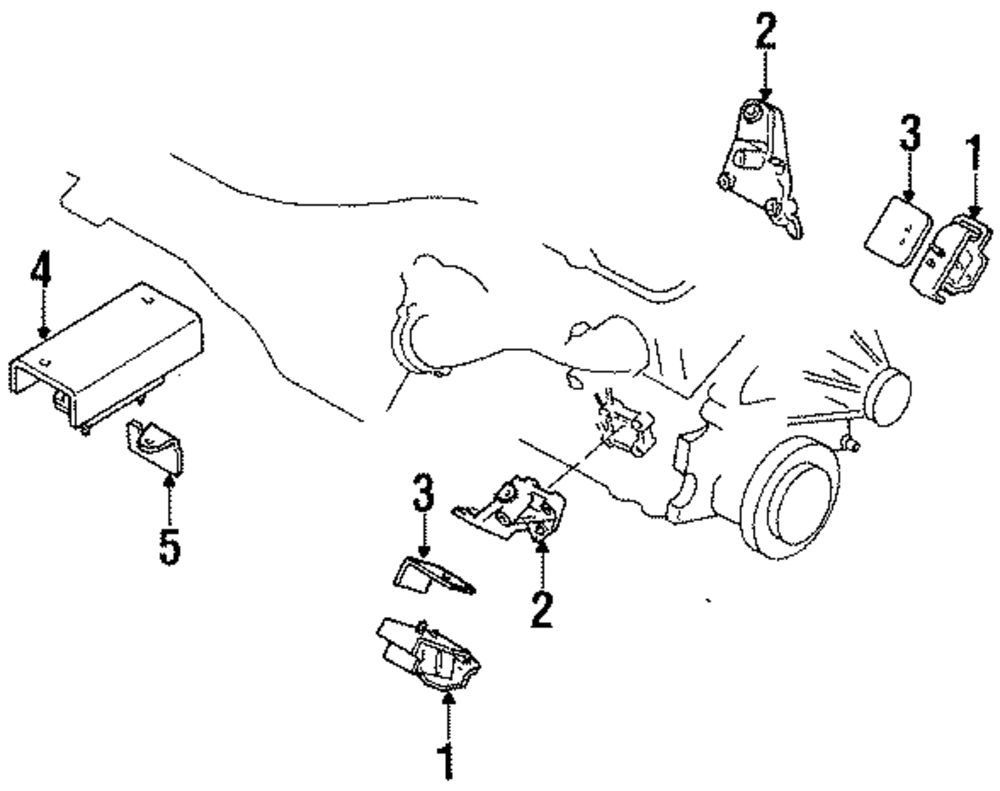 2
3
1
4
5
3
2
1