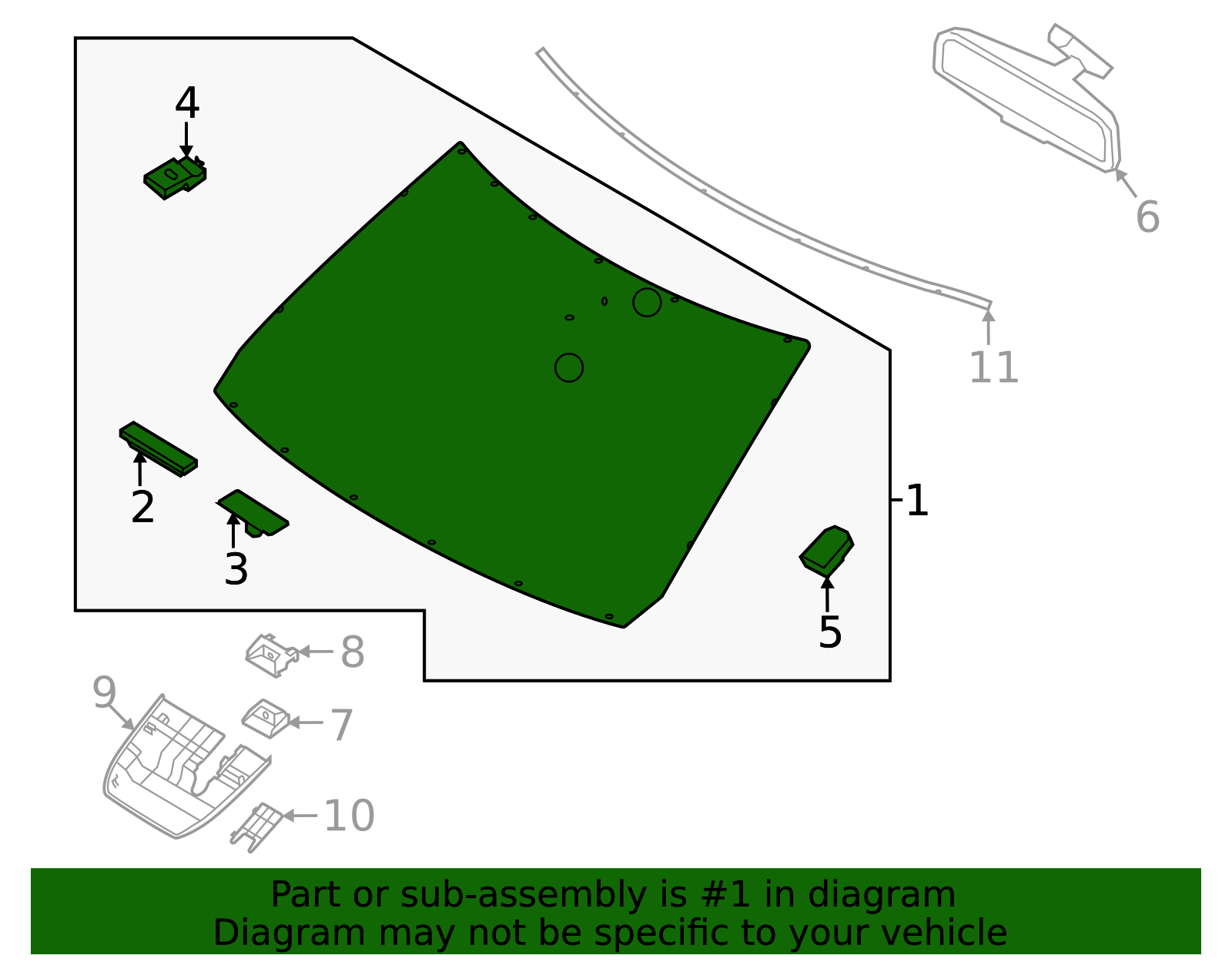 4

6

11

1

2

3

5

8

9

7

10

Part or sub-assembly is #1 in diagram
Diagram may not be specific to your vehicle