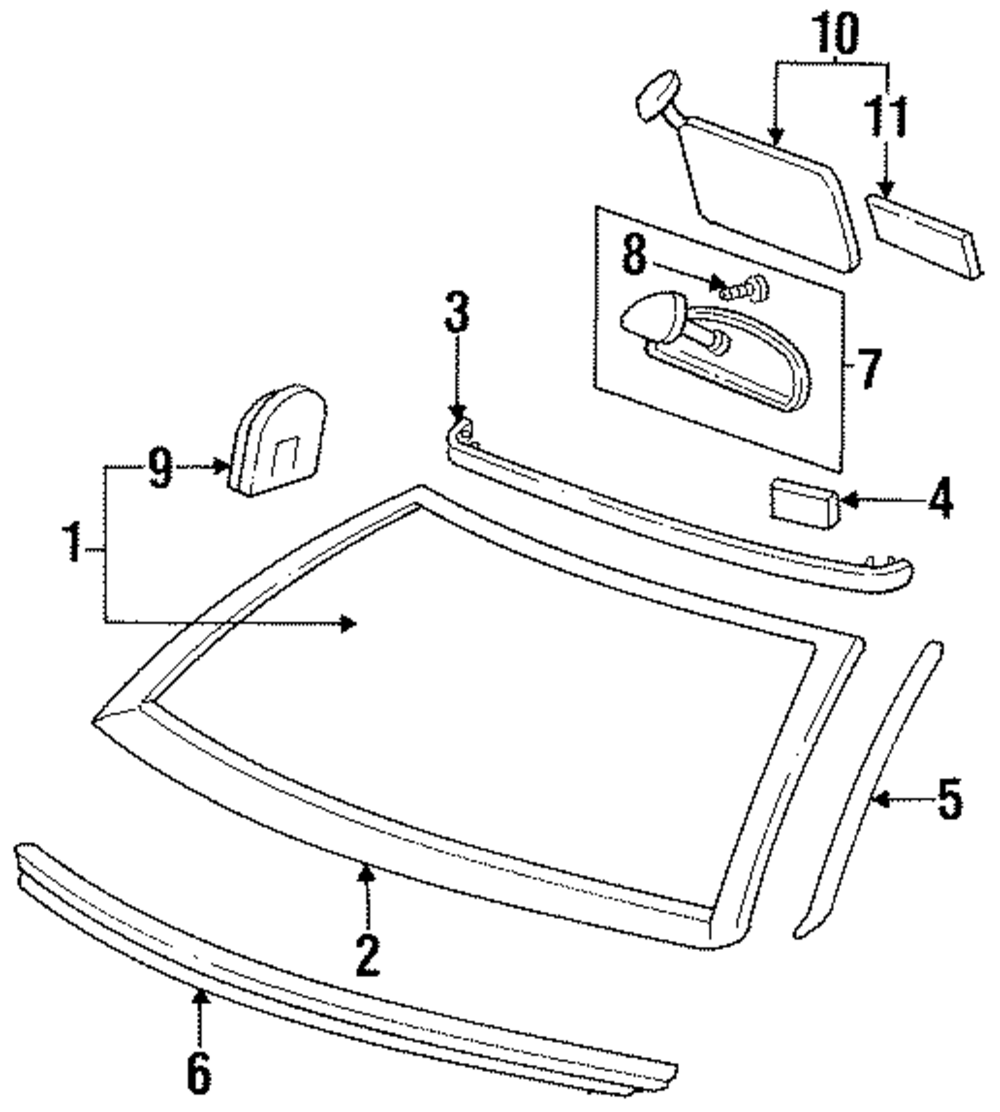 10
11
8
3
7
9
4
1
5
2
6