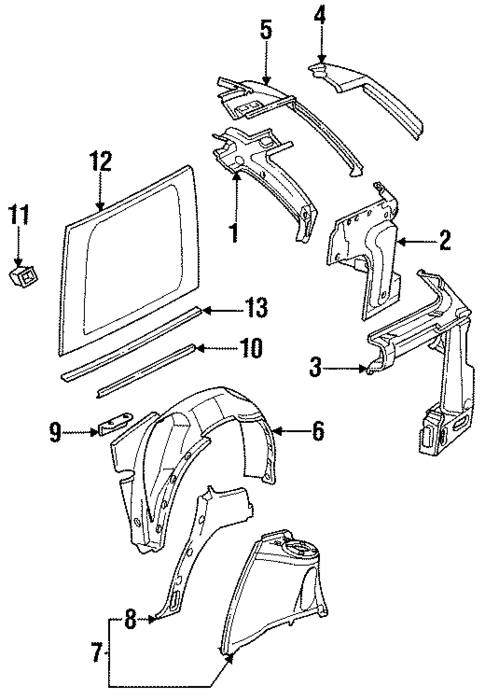 5
4
12
11
1
2
13
10
3
9
6
8
7