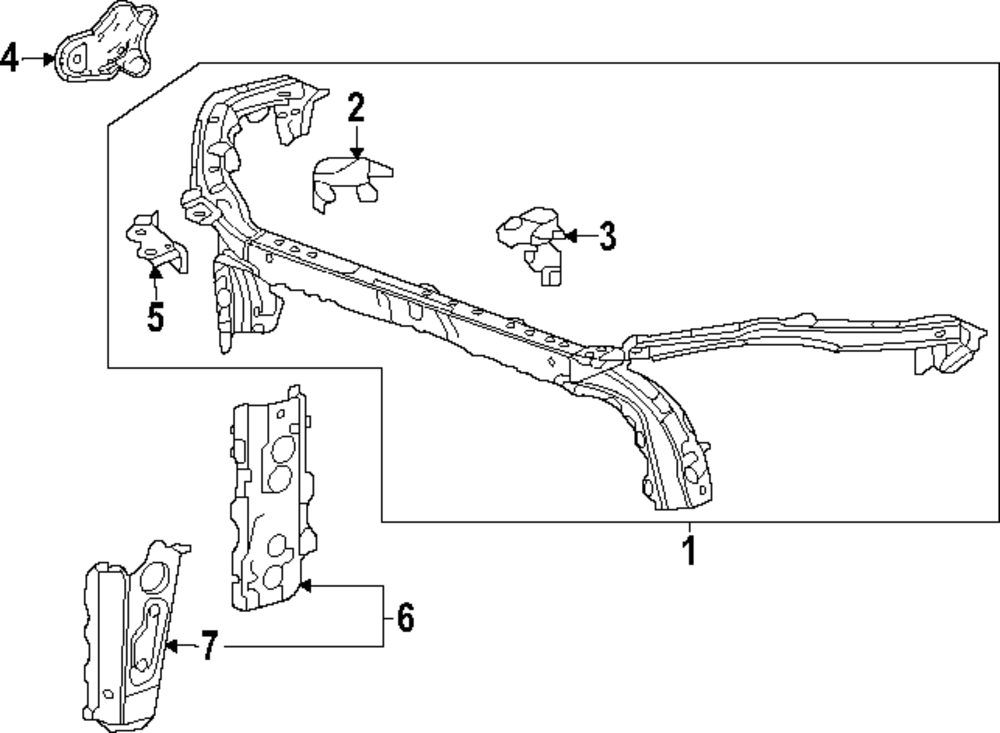 4
2
3
5
1
6
7