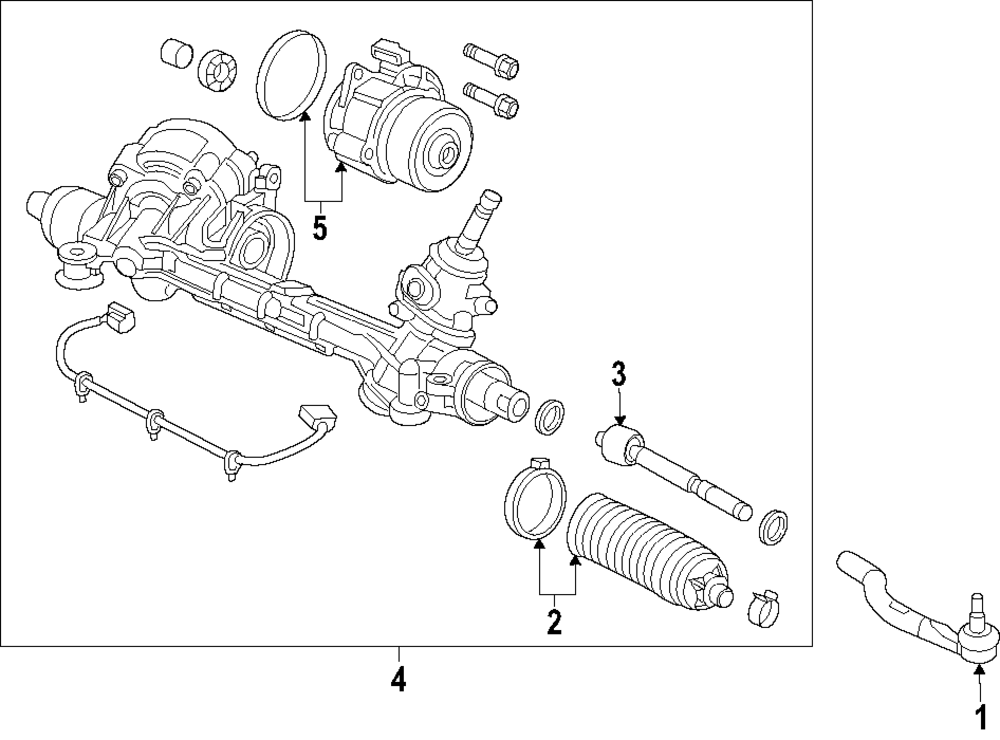 5
3
2
4
1