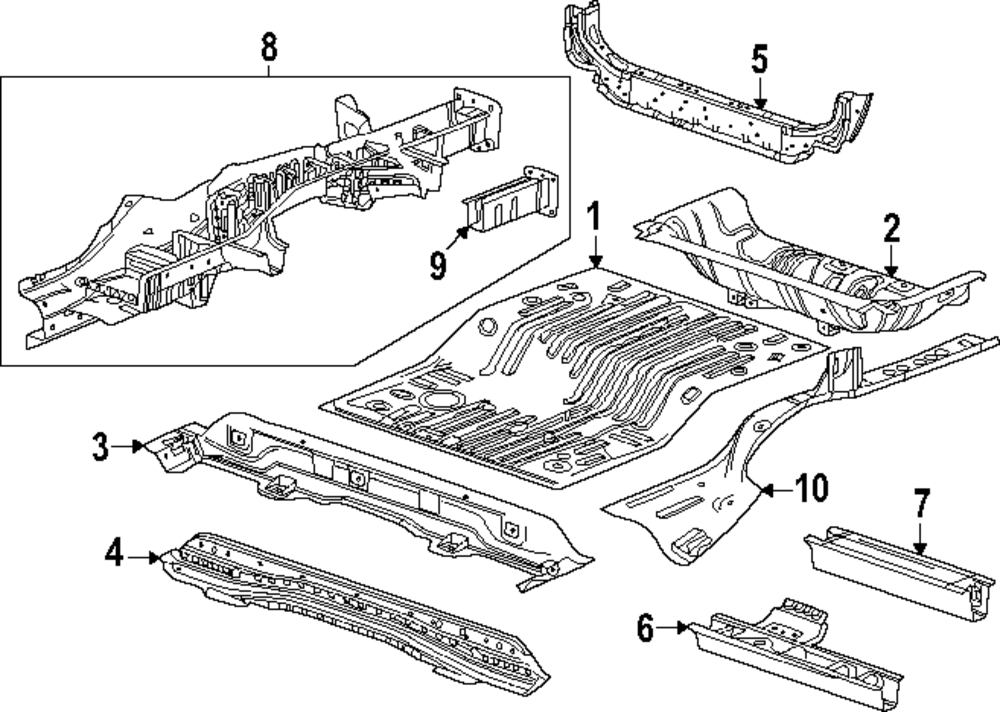 8
5
9
1
2
3
10
7
4
6