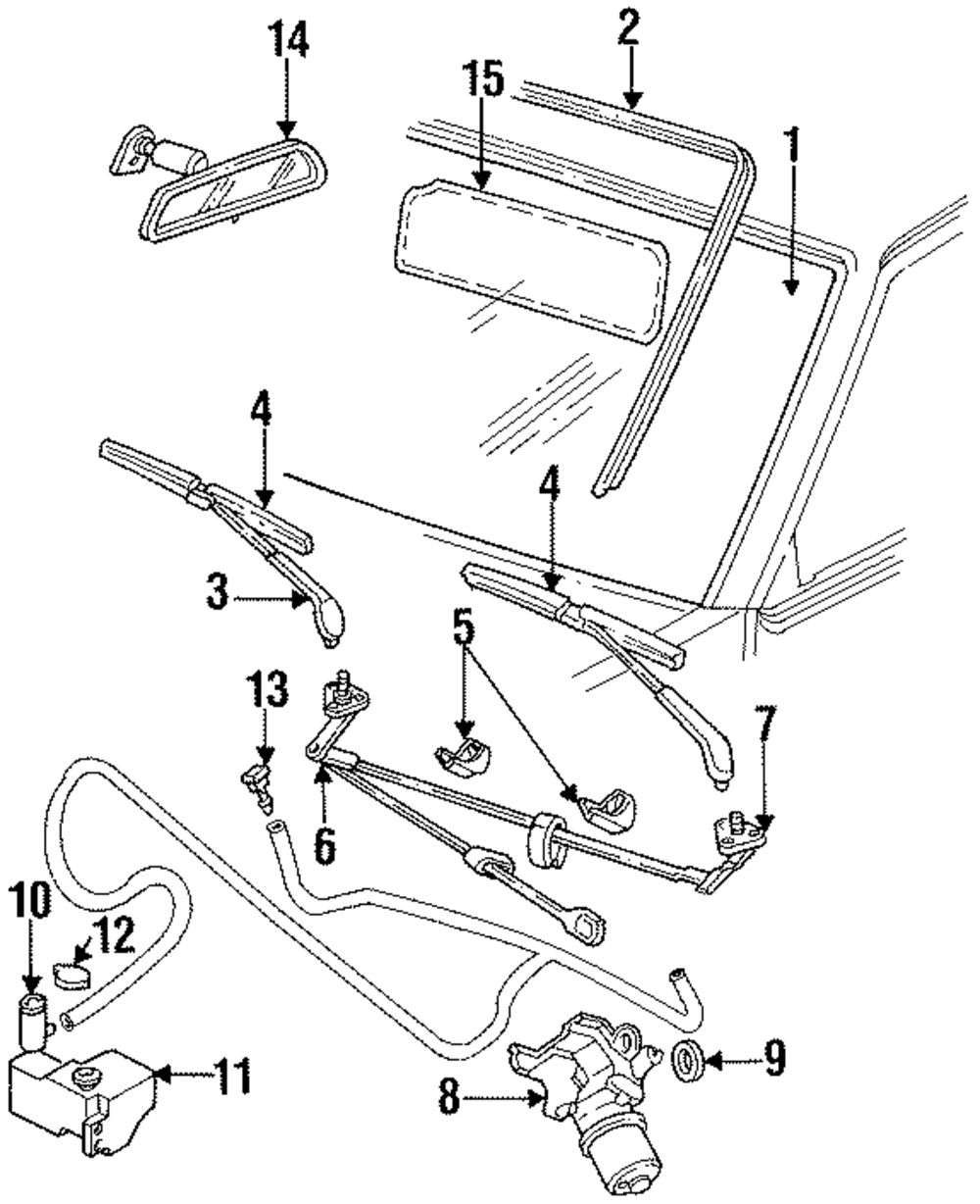 14
2
15
1
4
4
3
5
13
7
6
10
12
11
8
9