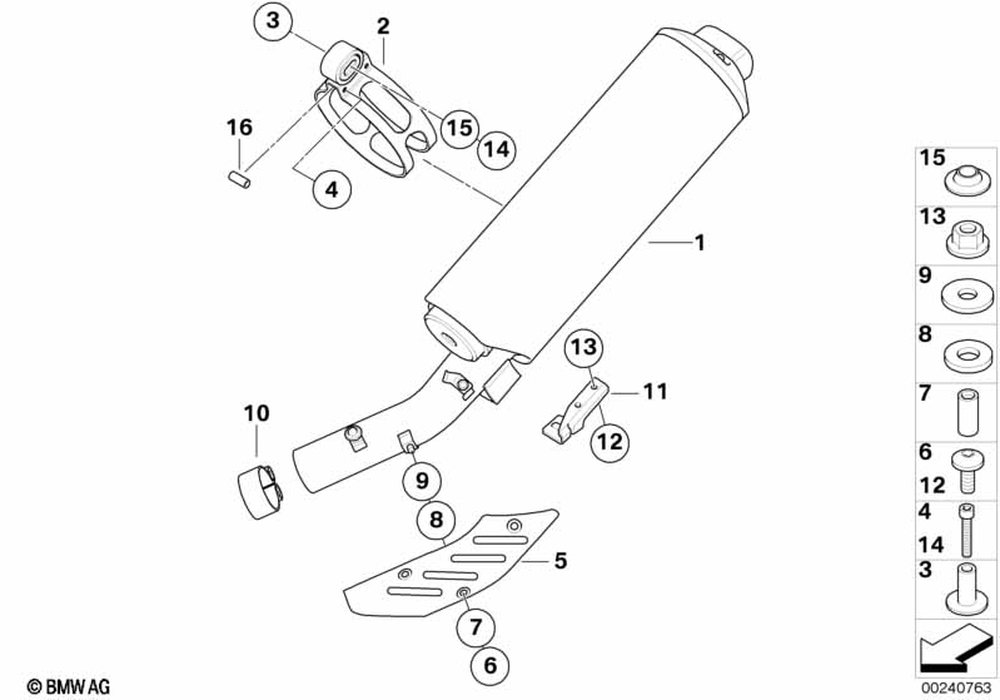 3
2
16
15
14
4
1
13
11
12
10
9
8
5
7
6
15
13
9
8
7
6
12
4
14
3
© BMW AG
00240763