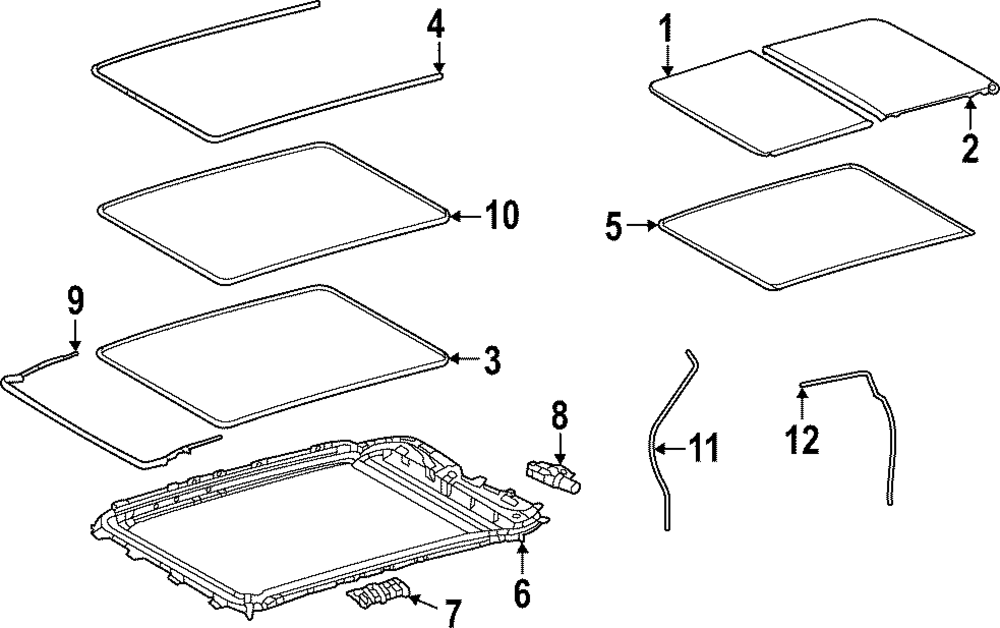 4
1
2
10
5
9
3
8
11
12
6
7