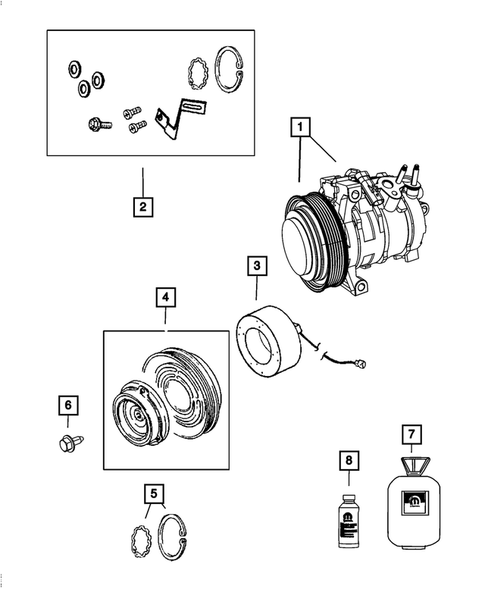 1
2
3
4
5
6
7
8