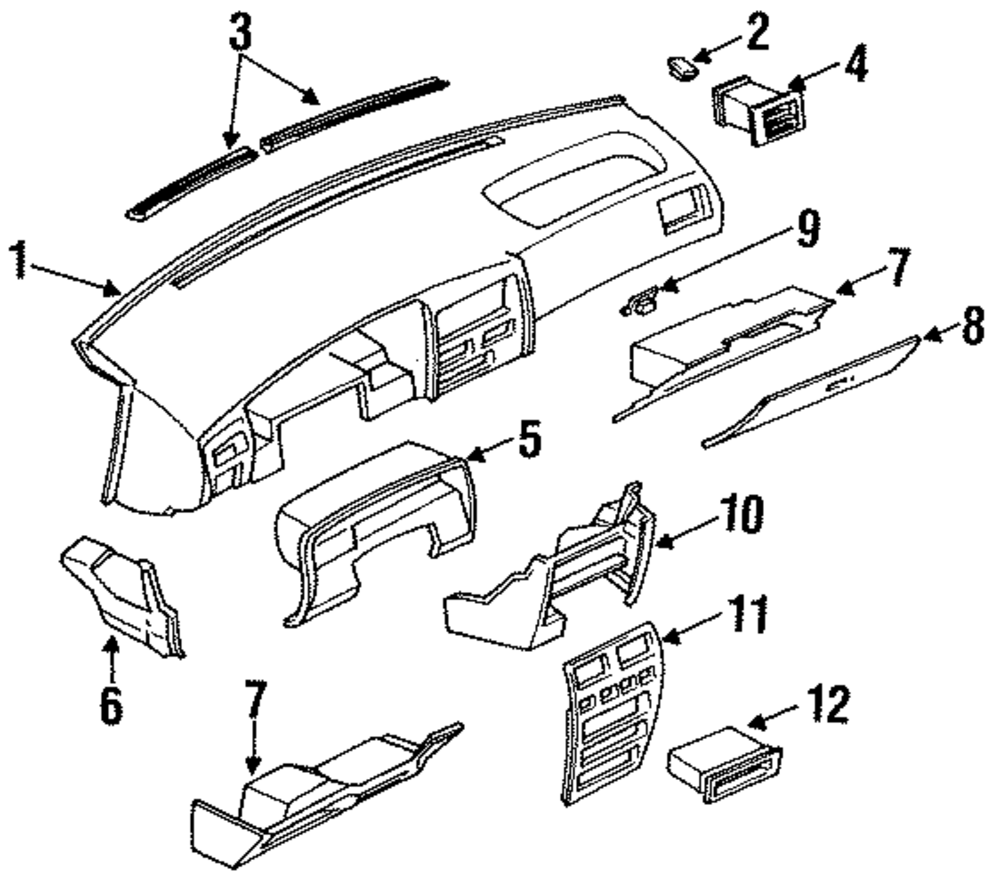 3
2
4
1
9
7
8
5
10
6
11
7
12