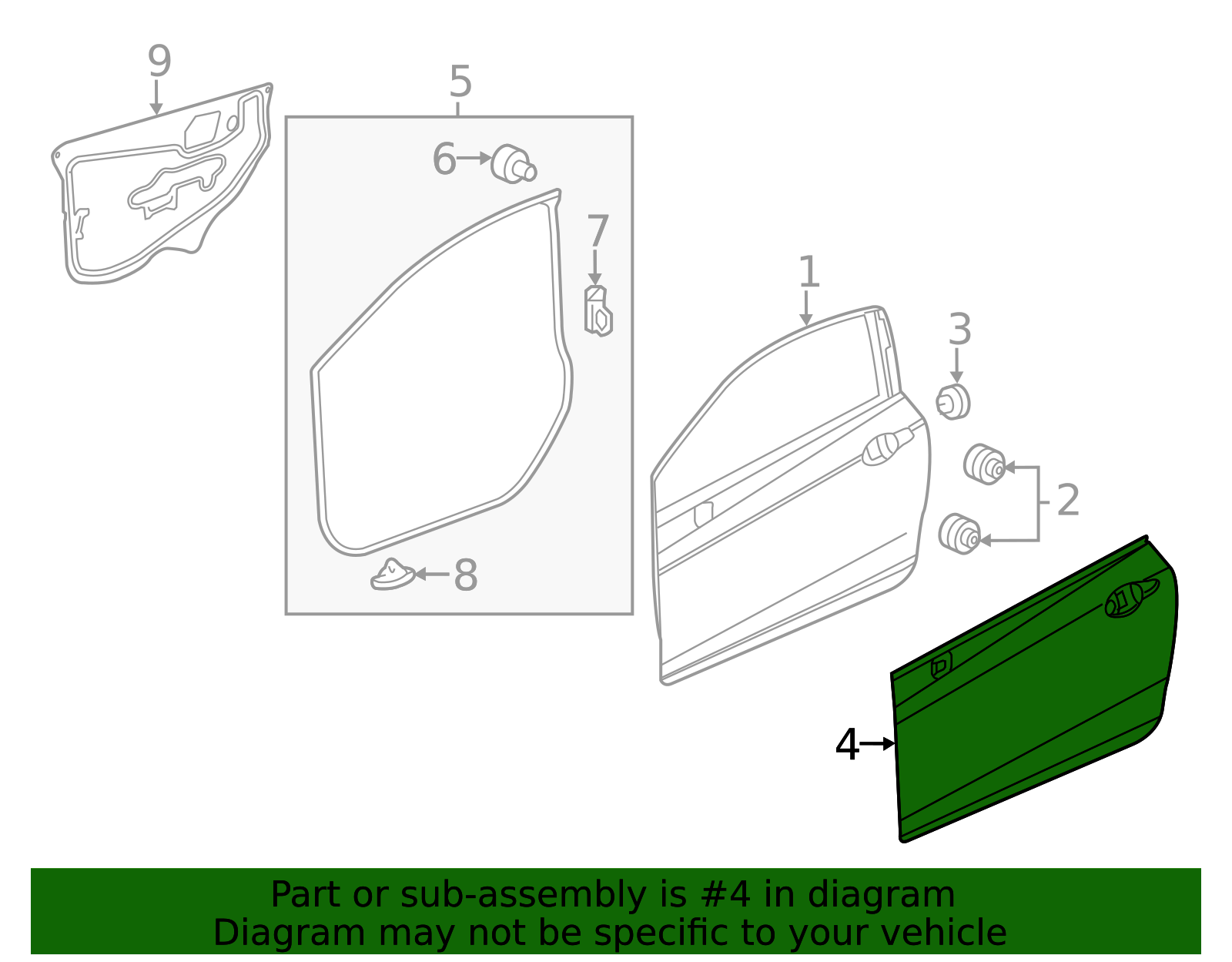 9

5

6

7

1

3

2

8

4

Part or sub-assembly is #4 in diagram
Diagram may not be specific to your vehicle