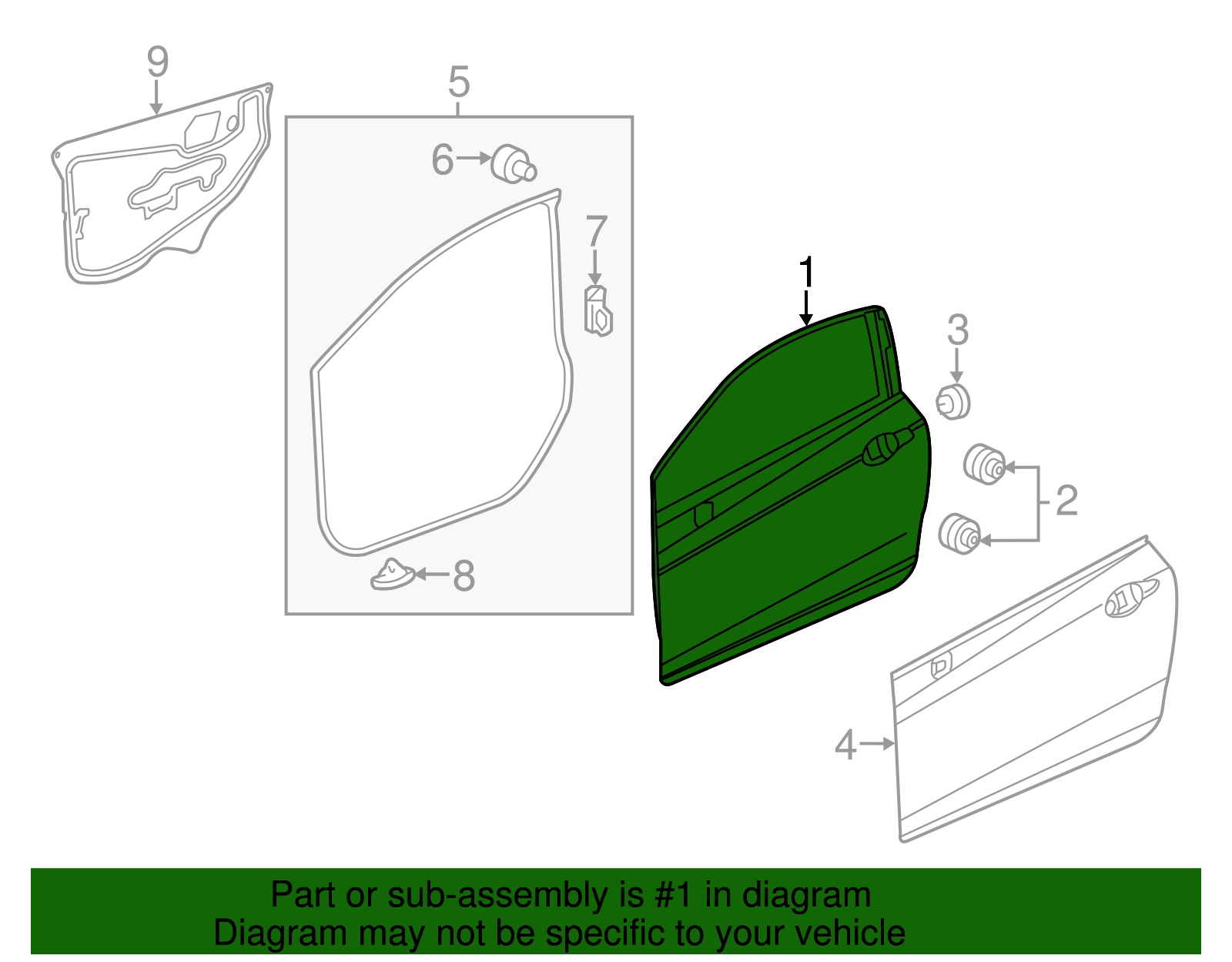 9
5
6
7
1
3
2
8
4

Part or sub-assembly is #1 in diagram
Diagram may not be specific to your vehicle