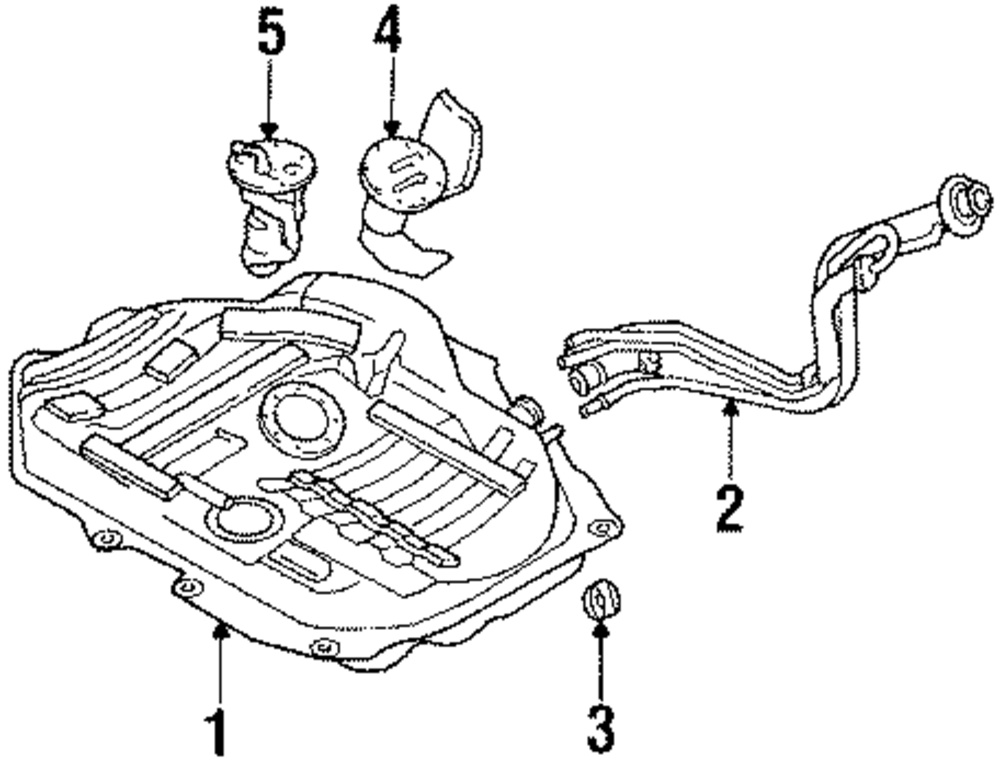 5
4
2
1
3