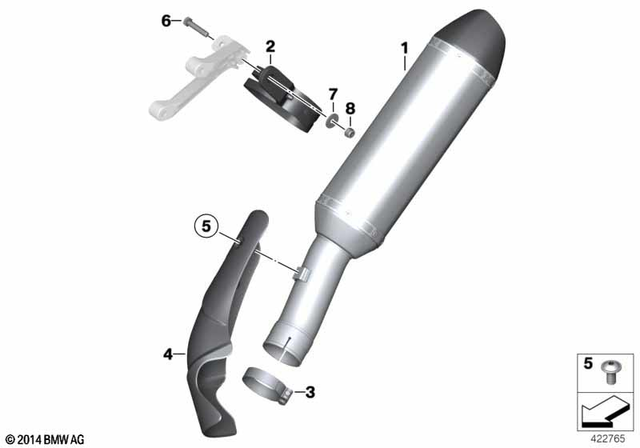 6
2
1
7
8
5
4
3
5
© 2014 BMW AG
422765