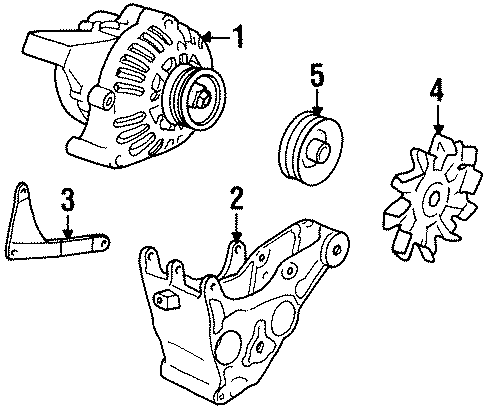 1
5
4
3
2