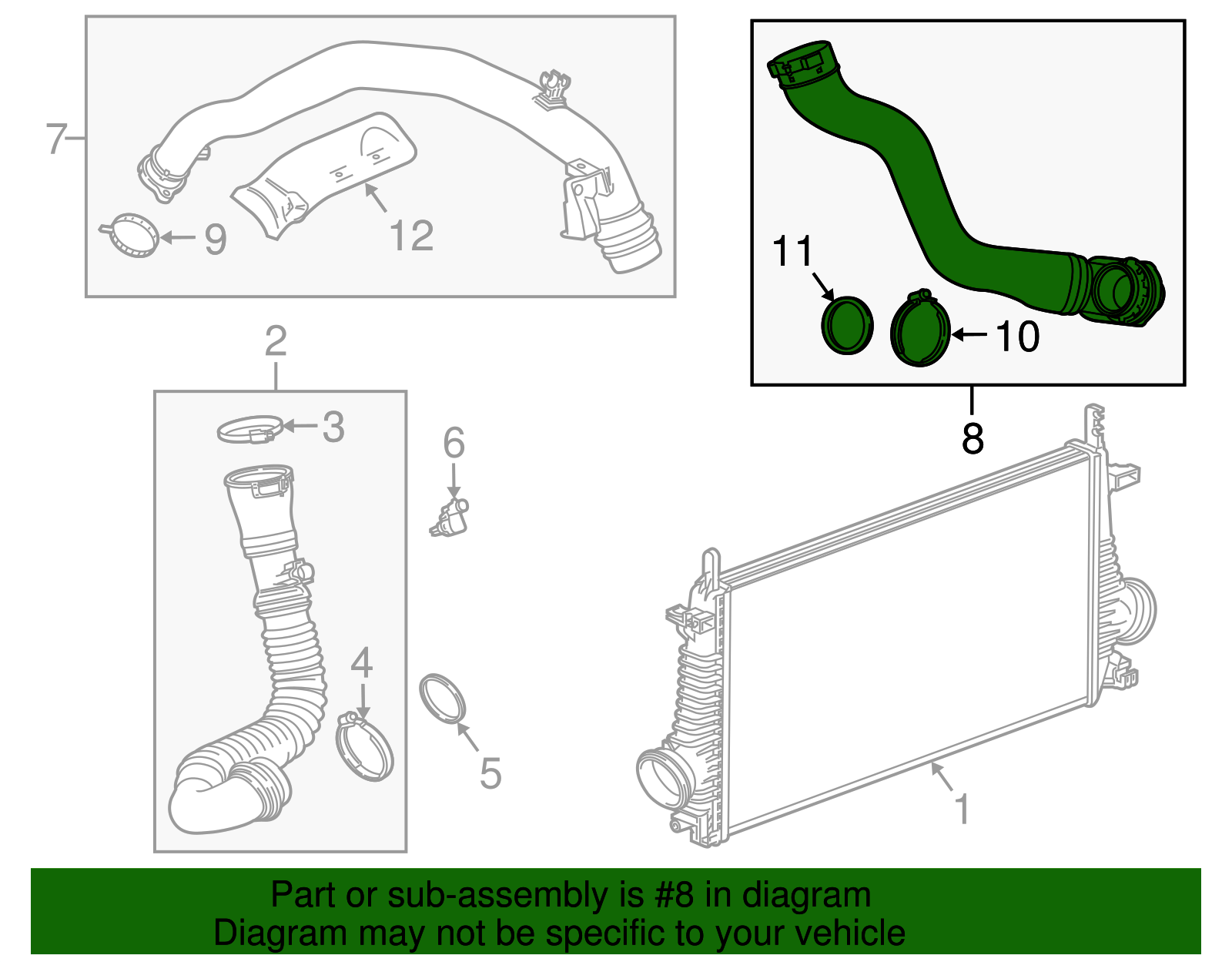 7
9
12
11
10
8
2
3
6
4
5
1

Part or sub-assembly is #8 in diagram
Diagram may not be specific to your vehicle