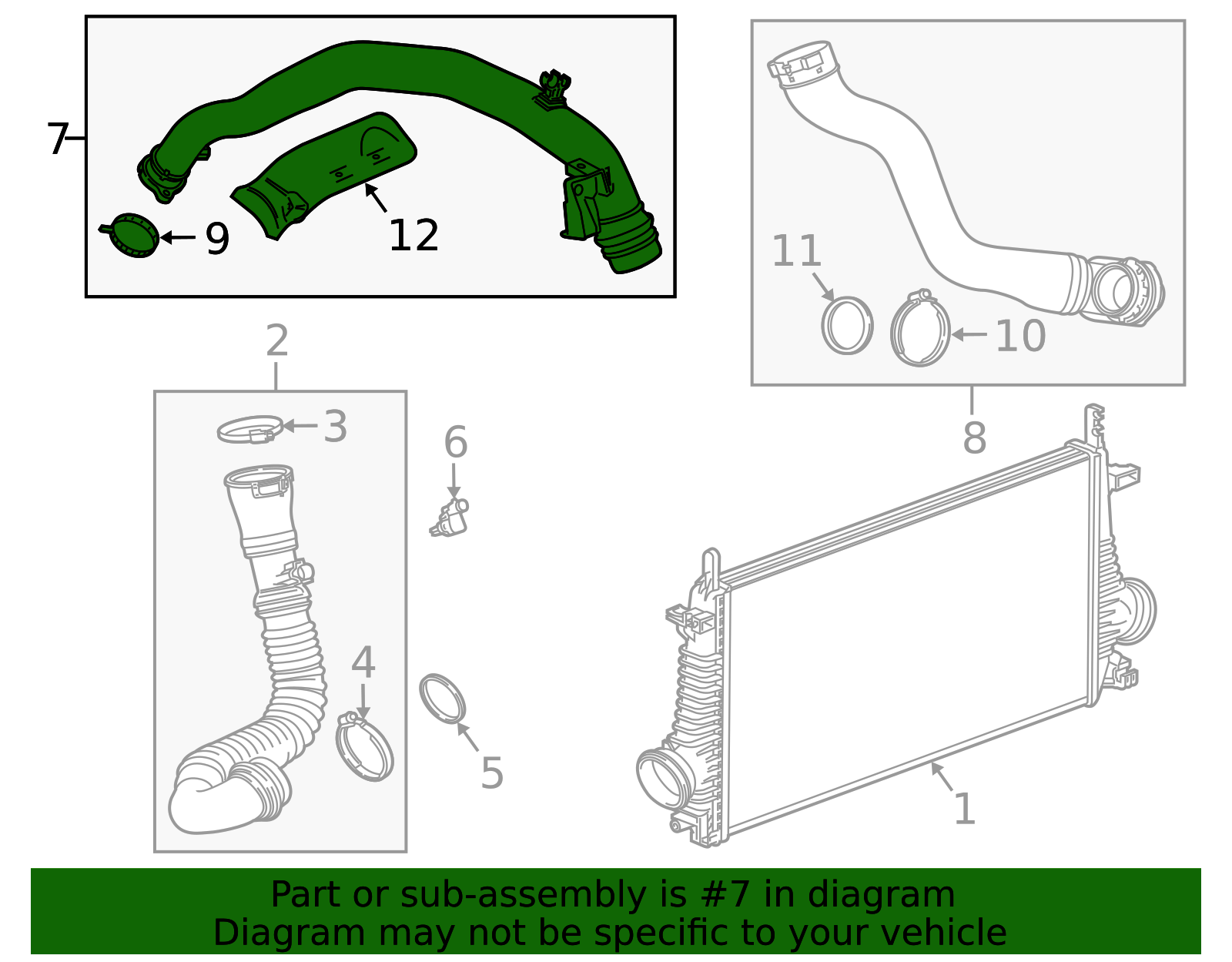 7
9
12
11
10
8
2
3
6
4
5
1

Part or sub-assembly is #7 in diagram
Diagram may not be specific to your vehicle