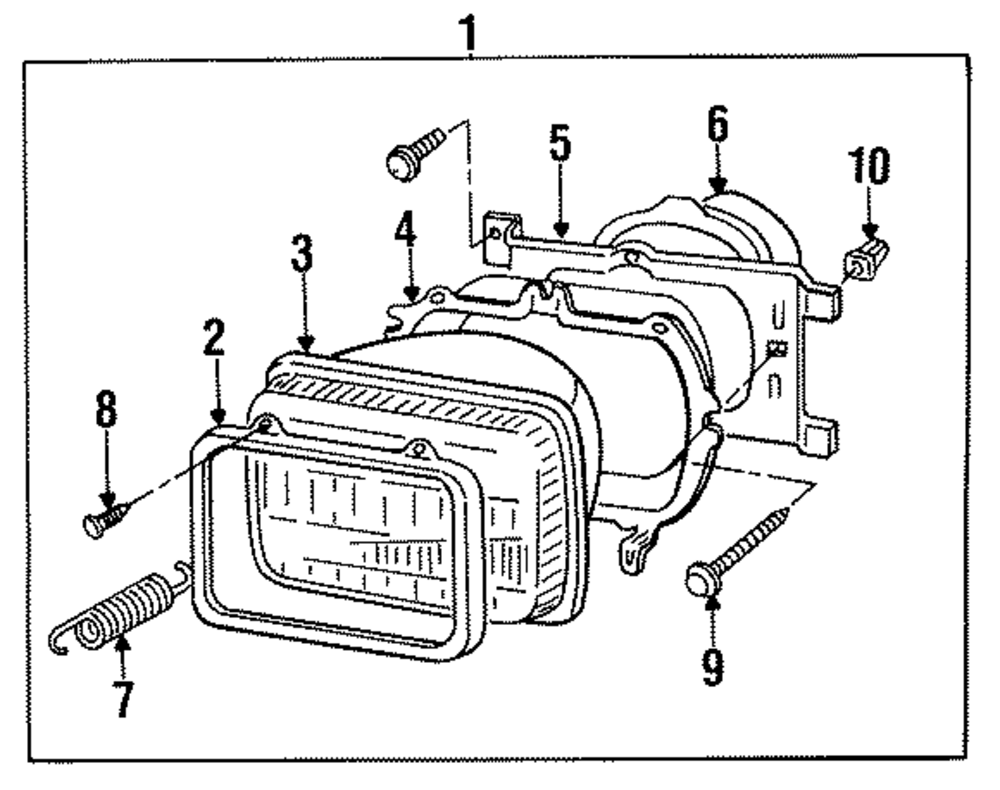 1
5
6
10
4
3
2
8
7
9