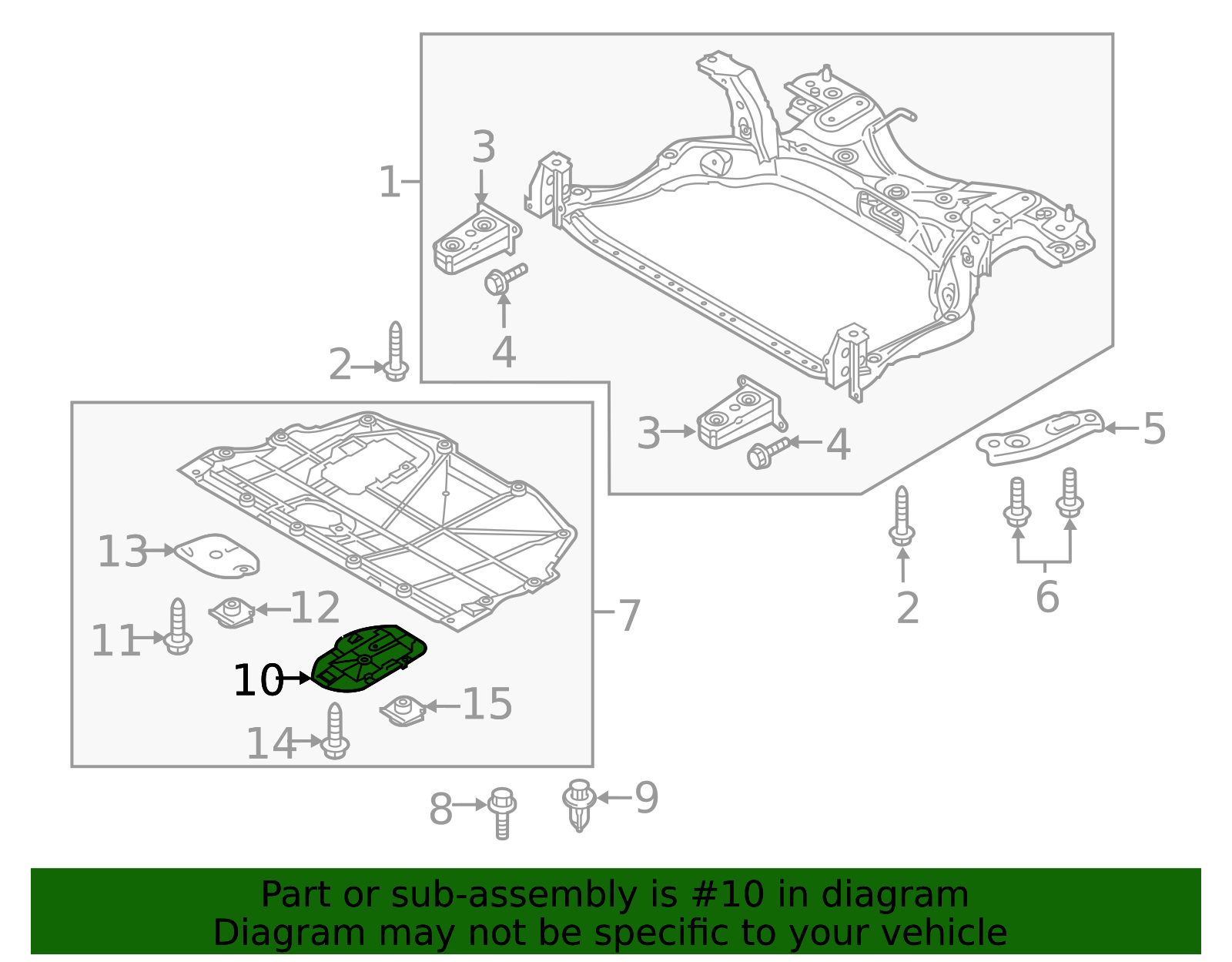 1
3
4
2
3
4
5
2
6
13
12
11
7
10
15
14
8
9

Part or sub-assembly is #10 in diagram
Diagram may not be specific to your vehicle