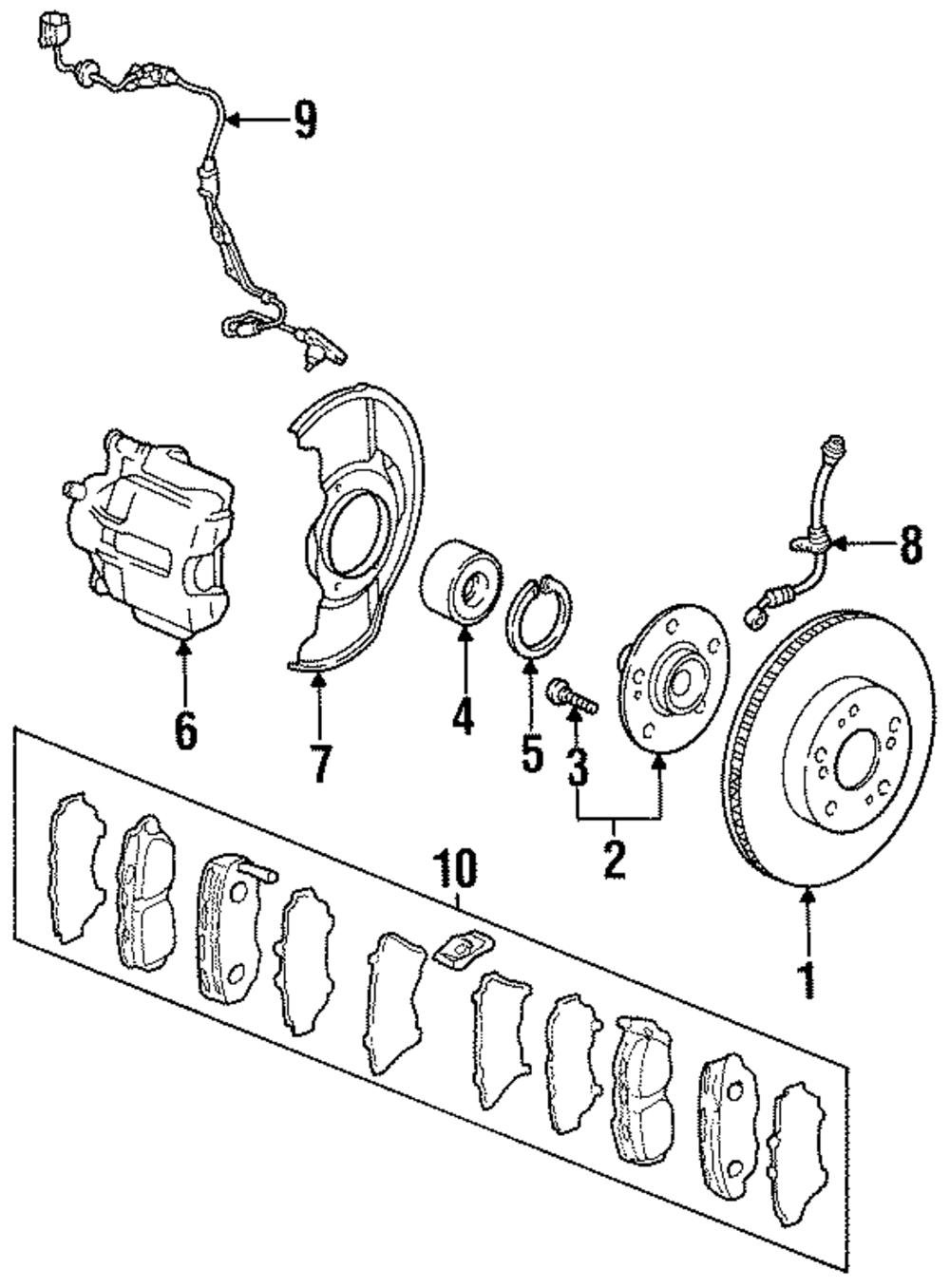 9
8
6
7
4
5
3
2
10
1