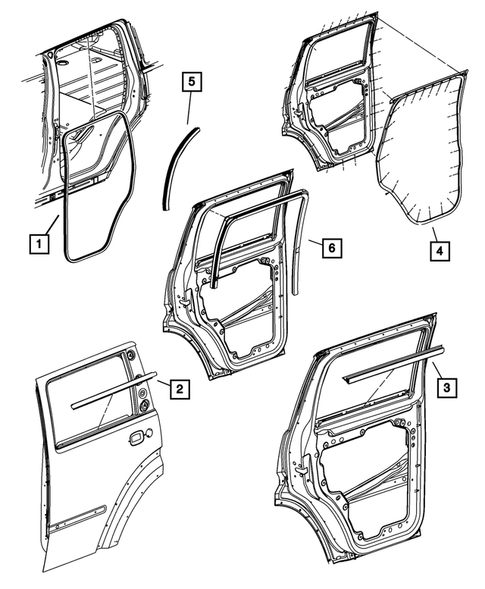 5
1
6
4
2
3