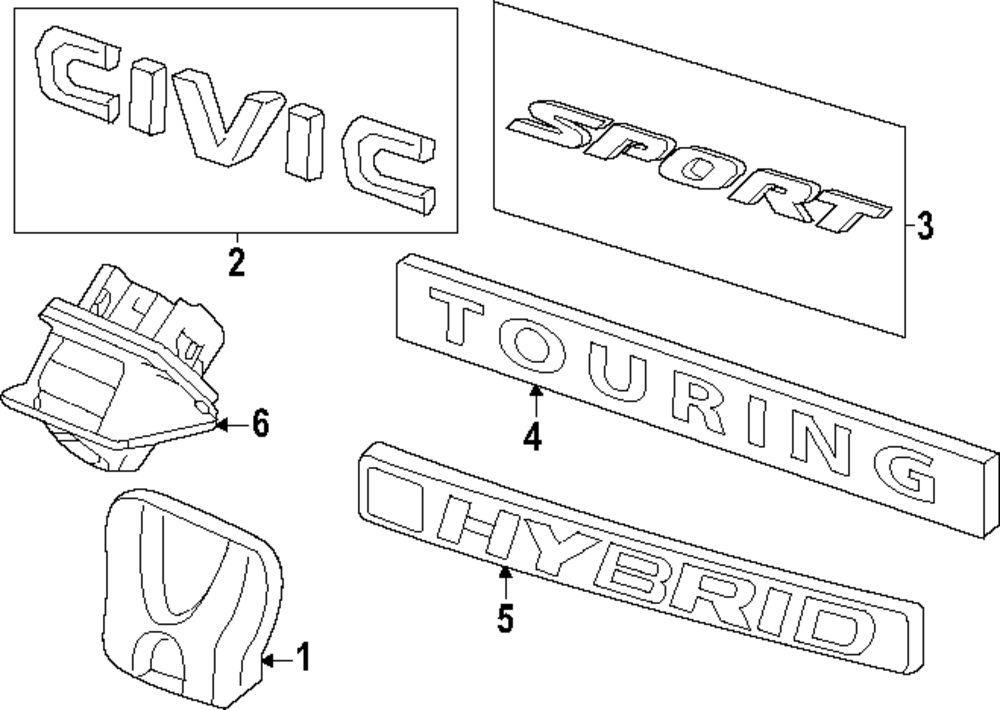 CIVIC

2

SPORT

3

TOURING

4

6

HYBRID

5

1