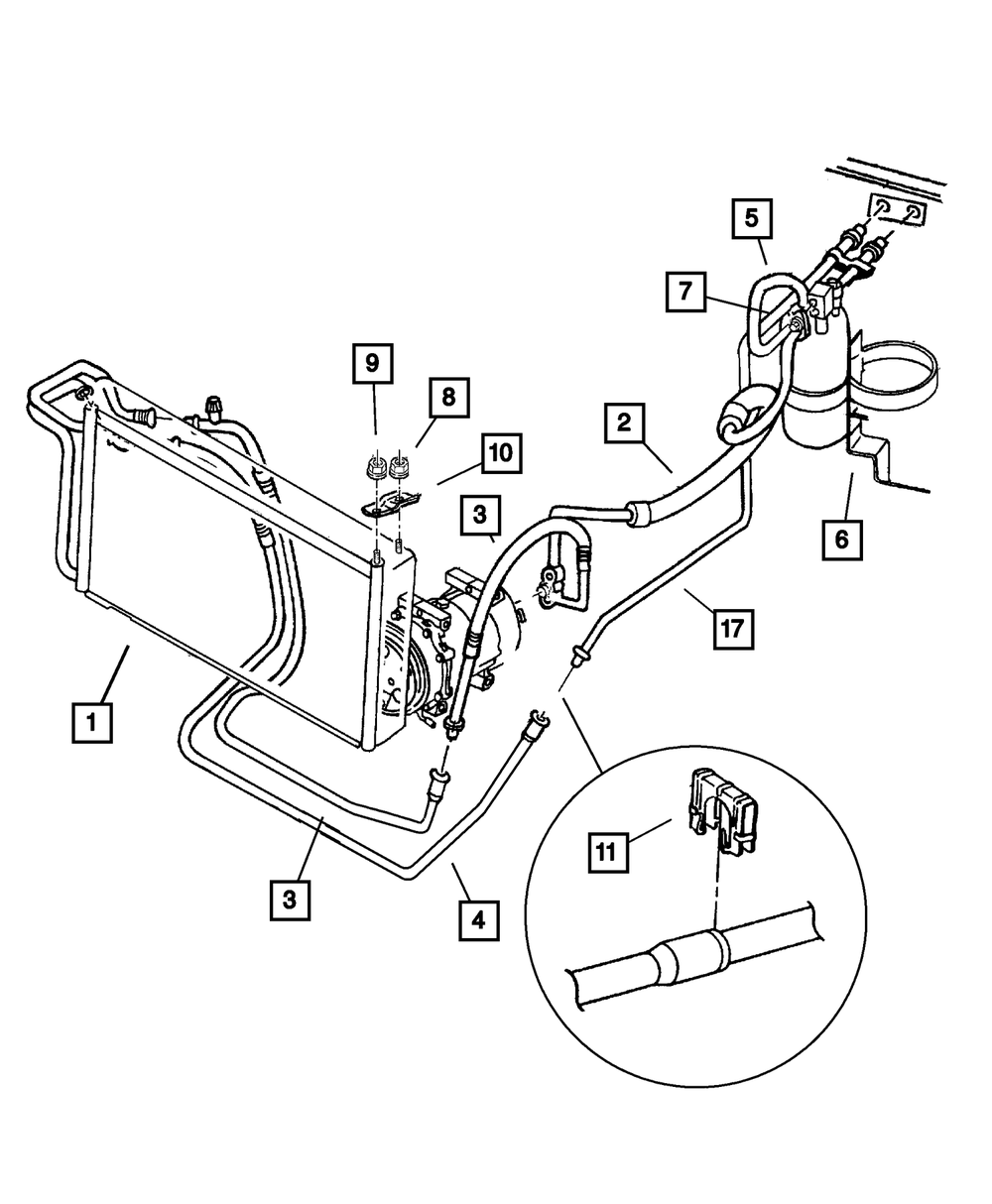 5
7
9
8
10
2
3
6
17
1
11
3
4