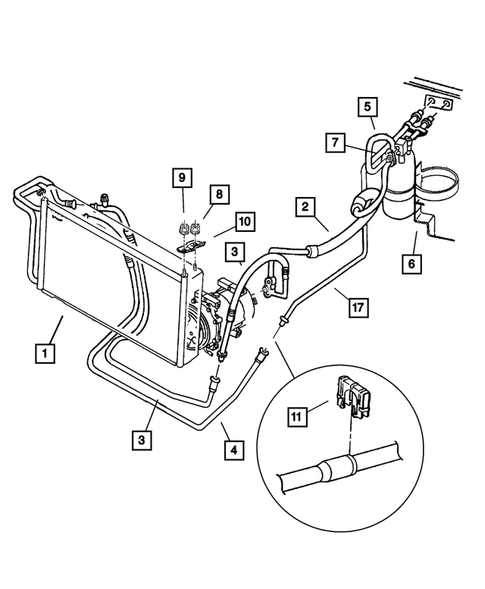 5
7
9
8
2
10
3
6
17
1
11
3
4